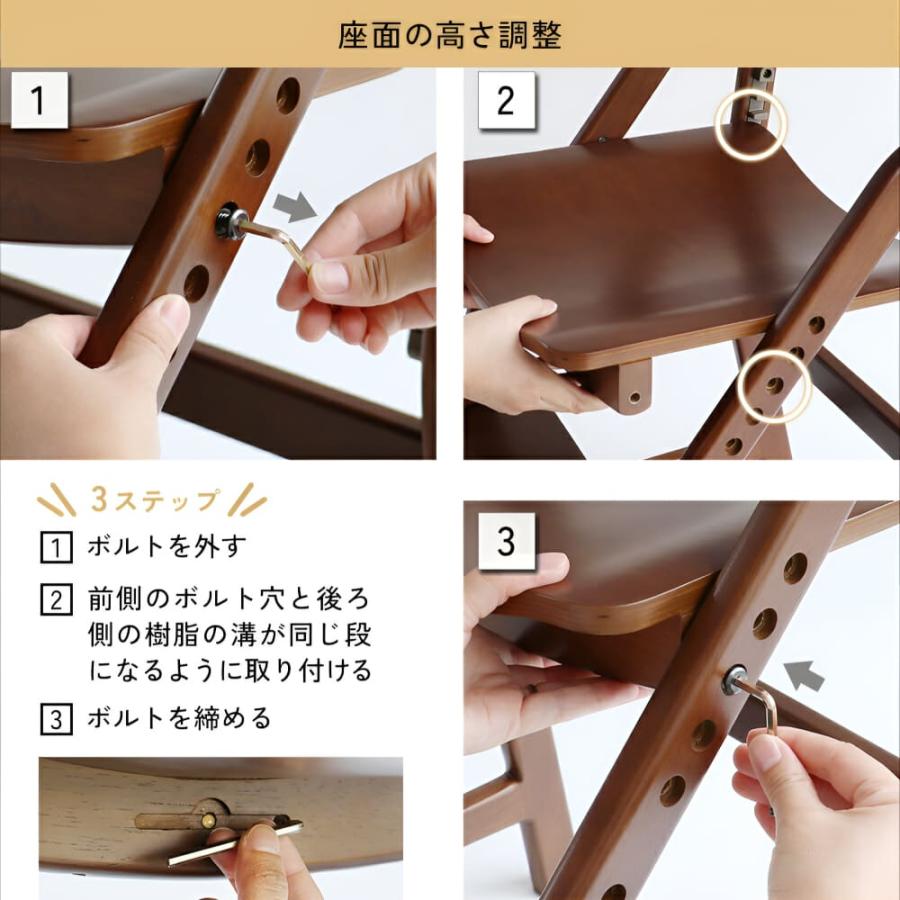 座面の高さ調整

1

2

3ステップ

1 ボルトを外す

2 前側のボルト穴と後ろ側の樹脂の溝が同じ段になるように取り付ける

3 ボルトを締める

3