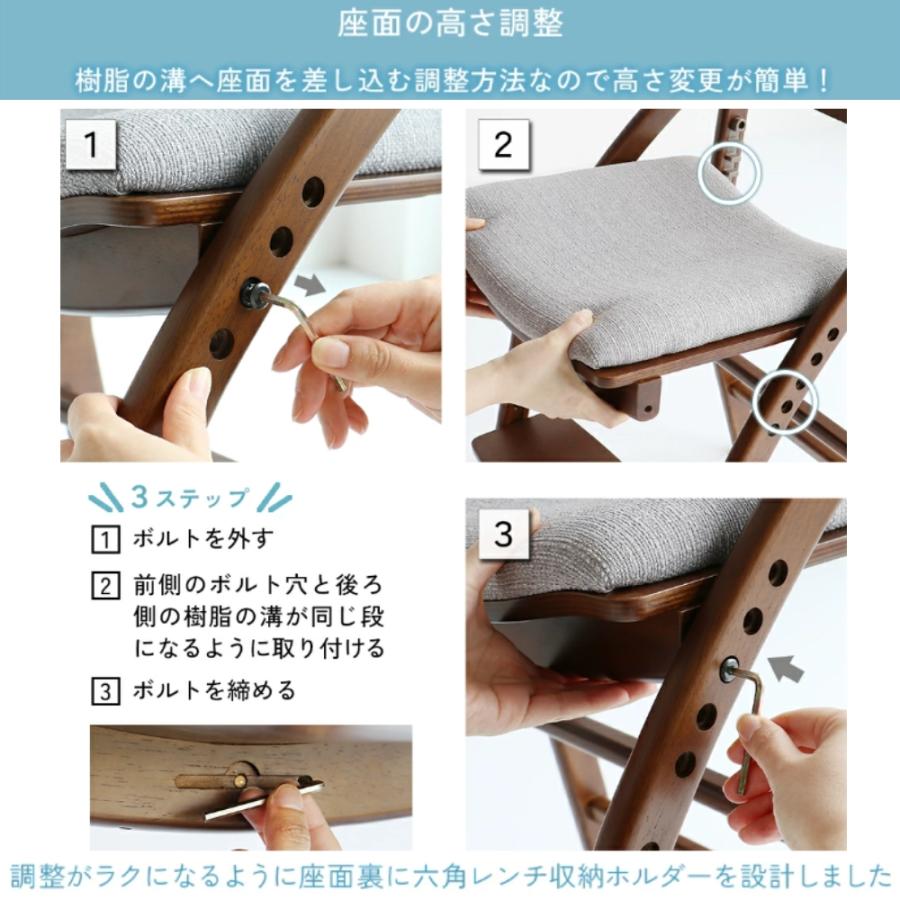 座面の高さ調整

樹脂の溝へ座面を差し込む調整方法なので高さ変更が簡単！

1

2

3ステップ

1 ボルトを外す

2 前側のボルト穴と後ろ側の樹脂の溝が同じ段になるように取り付ける

3 ボルトを締める

3

調整がラクになるように座面裏に六角レンチ収納ホルダーを設計しました