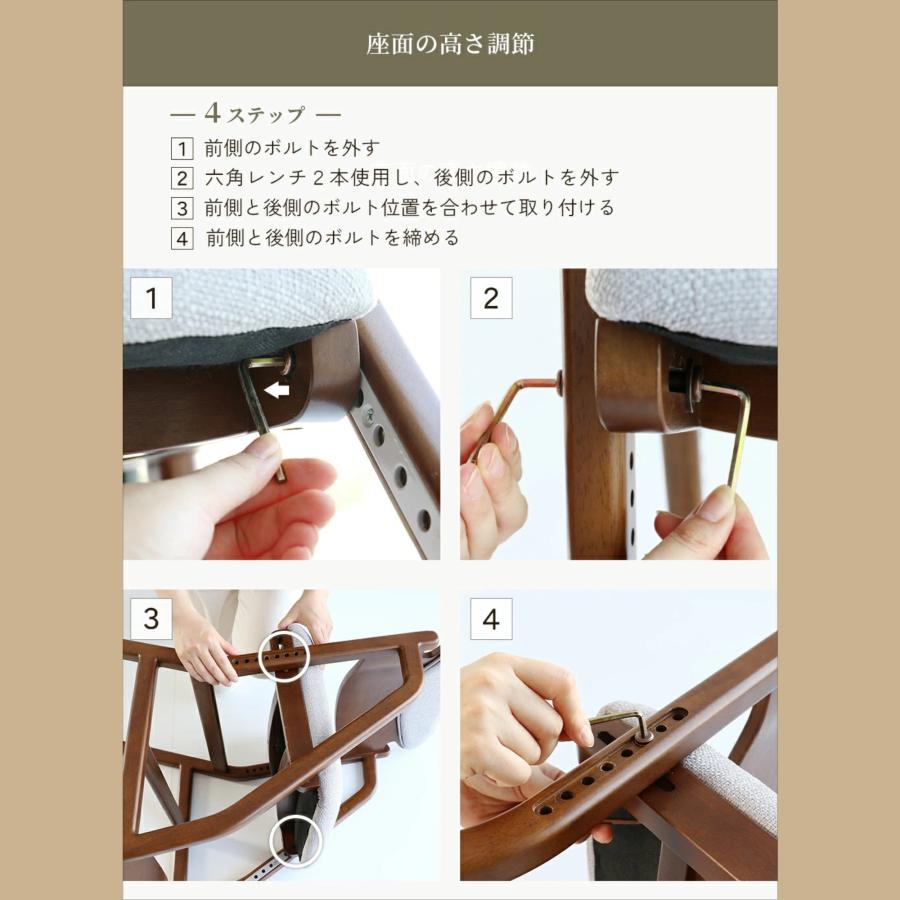 座面の高さ調節

— 4ステップ —

1 前側のボルトを外す
2 六角レンチ2本使用し、後側のボルトを外す
3 前側と後側のボルト位置を合わせて取り付ける
4 前側と後側のボルトを締める

1

2

3

4