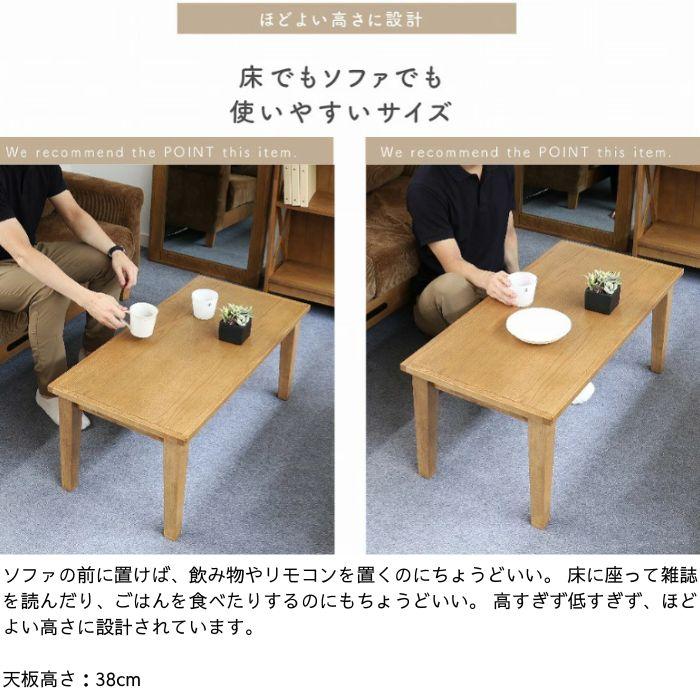 ほどよい高さに設計

床でもソファでも
使いやすいサイズ

We recommend the POINT this item.

We recommend the POINT this item.

ソファの前に置けば、飲み物やリモコンを置くのにちょうどいい。 床に座って雑誌を読んだり、ごはんを食べたりするのにもちょうどいい。 高すぎず低すぎず、ほどよい高さに設計されています。

天板高さ：38cm