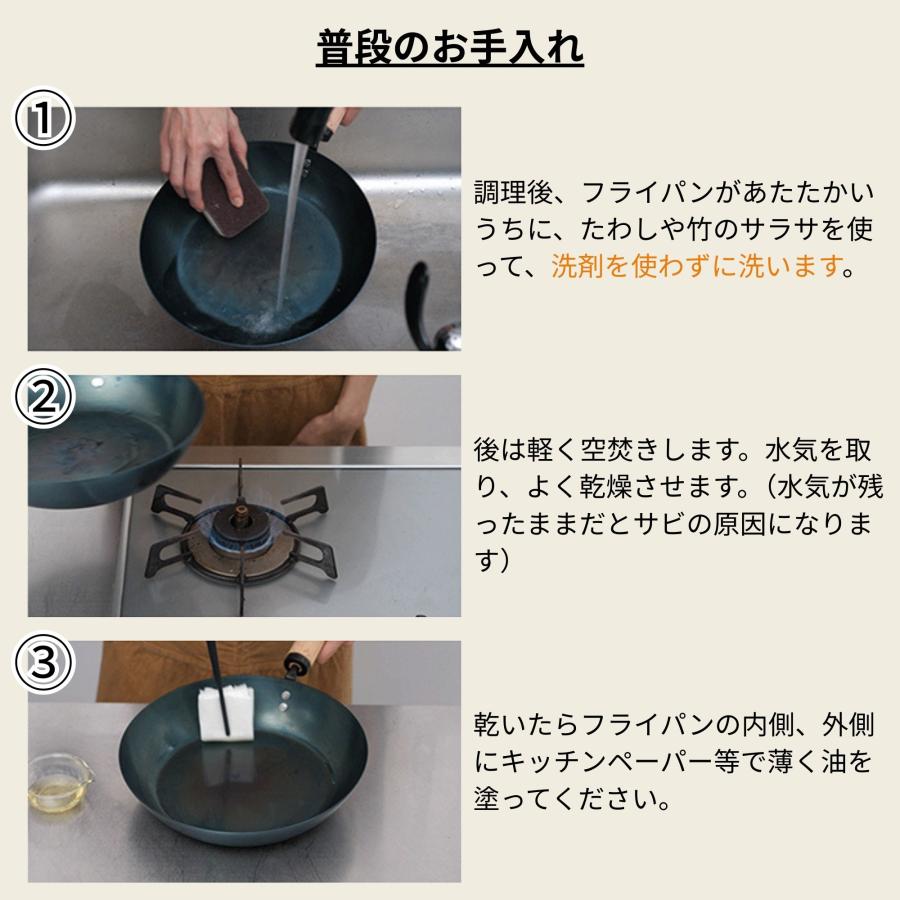 普段のお手入れ

①

調理後、フライパンがあたたかいうちに、たわしや竹のサラサを使って、洗剤を使わずに洗います。

②

後は軽く空焚きします。水気を取り、よく乾燥させます。（水気が残ったままだとサビの原因になります）

③

乾いたらフライパンの内側、外側にキッチンペーパー等で薄く油を塗ってください。