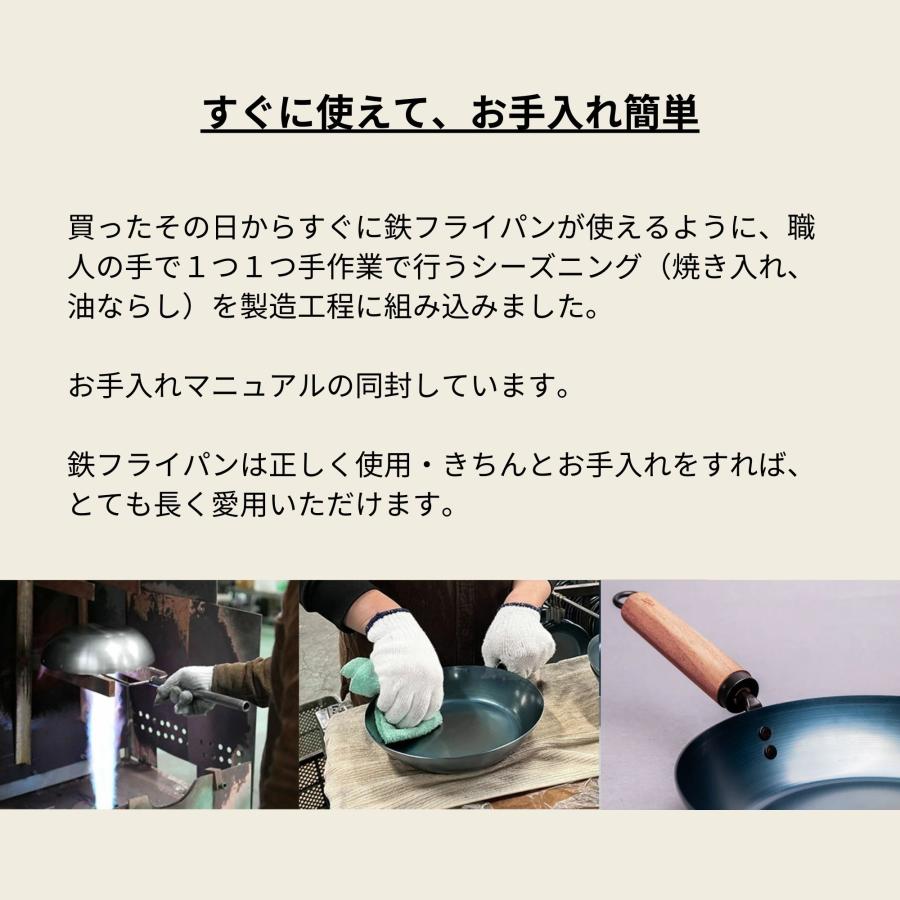 すぐに使えて、お手入れ簡単

買ったその日からすぐに鉄フライパンが使えるように、職人の手で１つ１つ手作業で行うシーズニング（焼き入れ、油ならし）を製造工程に組み込みました。

お手入れマニュアルの同封しています。

鉄フライパンは正しく使用・きちんとお手入れをすれば、とても長く愛用いただけます。