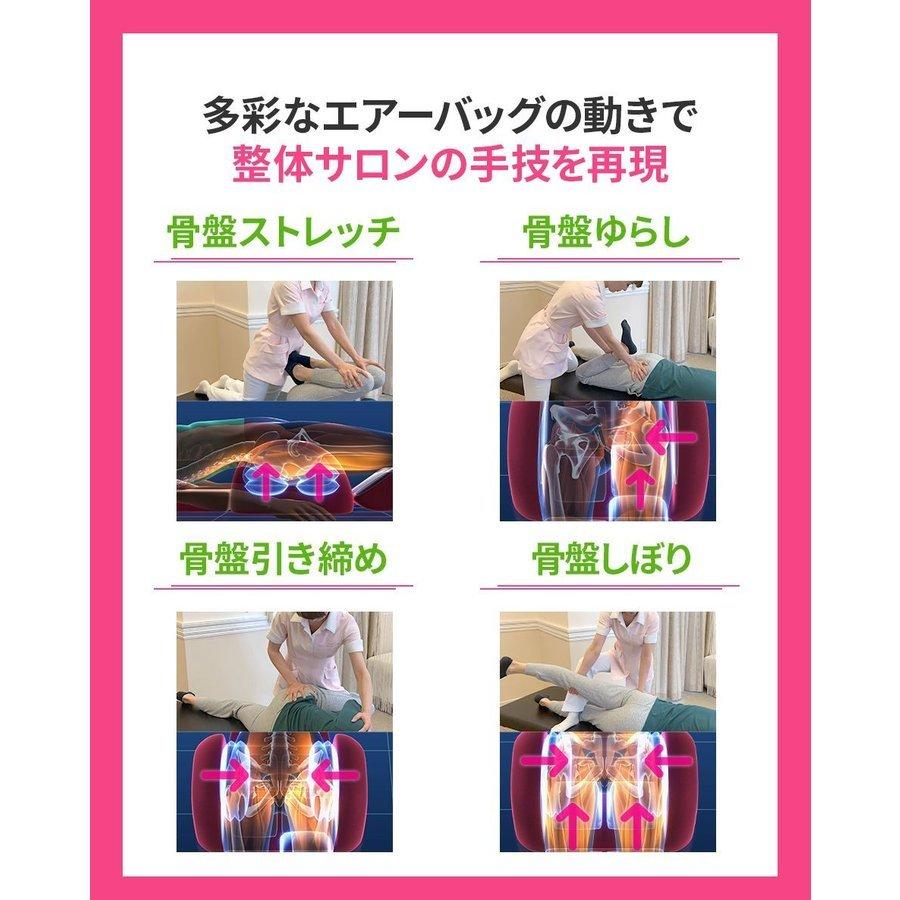 多彩なエアーバッグの動きで
整体サロンの手技を再現

骨盤ストレッチ

骨盤ゆらし

骨盤引き締め

骨盤しぼり