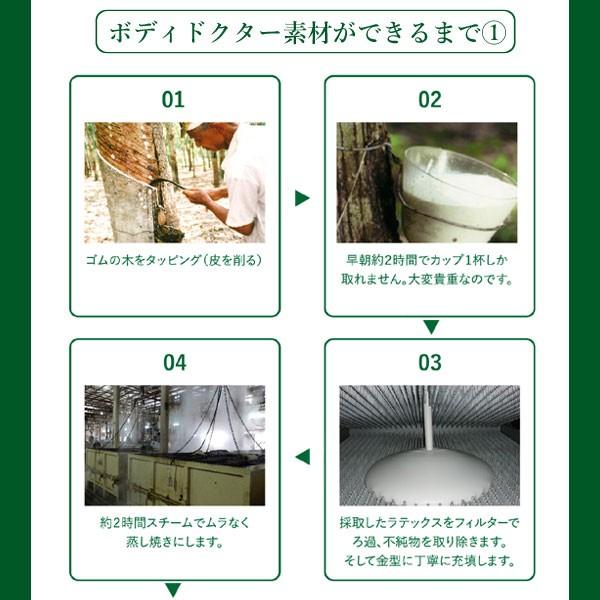 ボディドクター素材ができるまで①

01

ゴムの木をタッピング（皮を削る）

02

早朝約2時間でカップ1杯しか取れません。大変貴重なのです。

03

採取したラテックスをフィルターでろ過、不純物を取り除きます。そして金型に丁寧に充填します。

04

約2時間スチームでムラなく蒸し焼きにします。