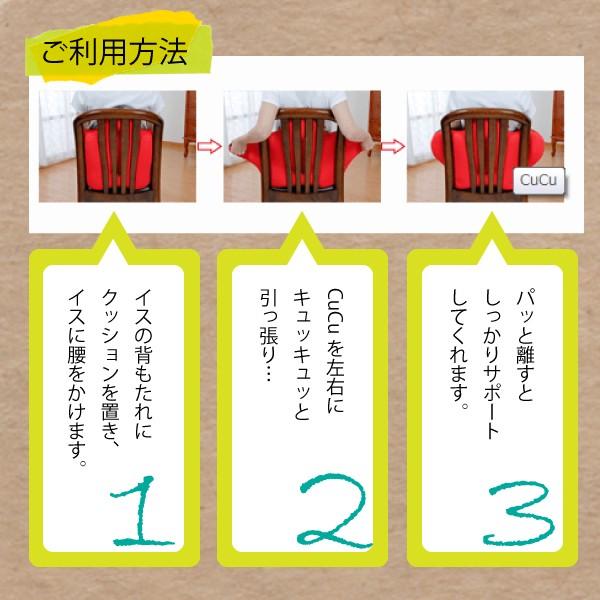 ご利用方法

CuCu

イスの背もたれにクッションを置き、イスに腰をかけます。

1

CuCuを左右にキュッキュッと引っ張り…

2

パッと離すとしっかりサポートしてくれます。

3