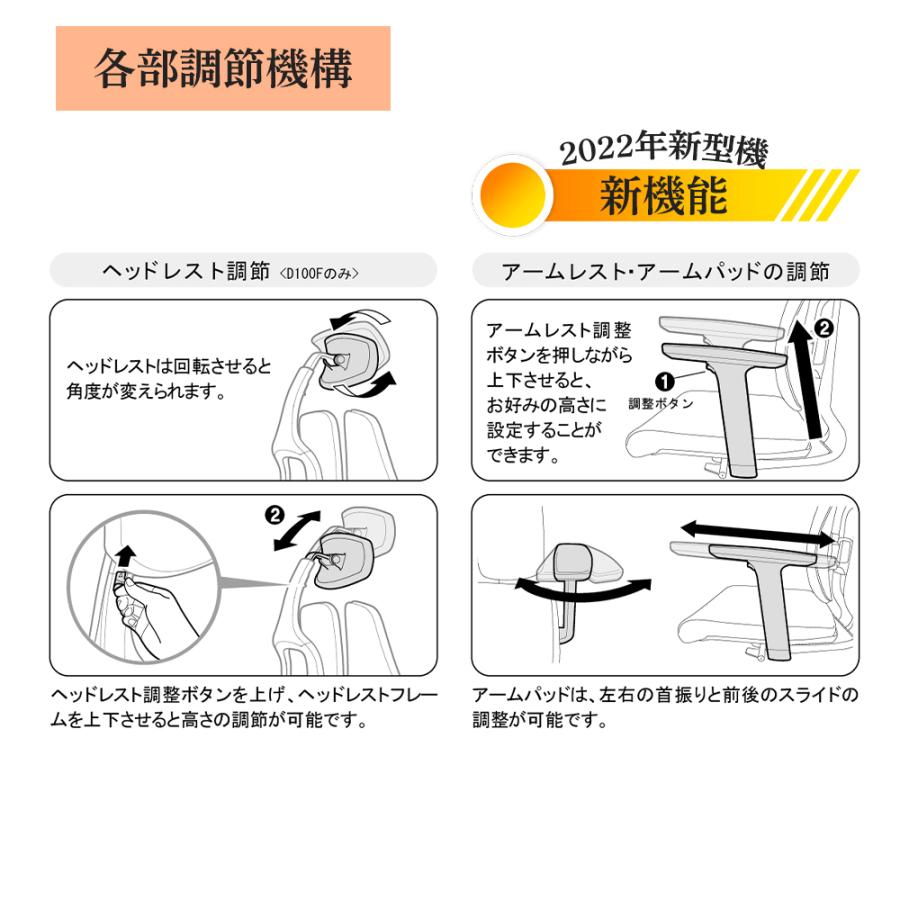 各部調節機構

2022年新型機
新機能

ヘッドレスト調節 〈D100Fのみ〉

ヘッドレストは回転させると角度が変えられます。

❷

ヘッドレスト調整ボタンを上げ、ヘッドレストフレームを上下させると高さの調節が可能です。

アームレスト・アームパッドの調節

アームレスト調整ボタンを押しながら上下させると、お好みの高さに設定することができます。

❶
調整ボタン
❷

アームパッドは、左右の首振りと前後のスライドの調整が可能です。