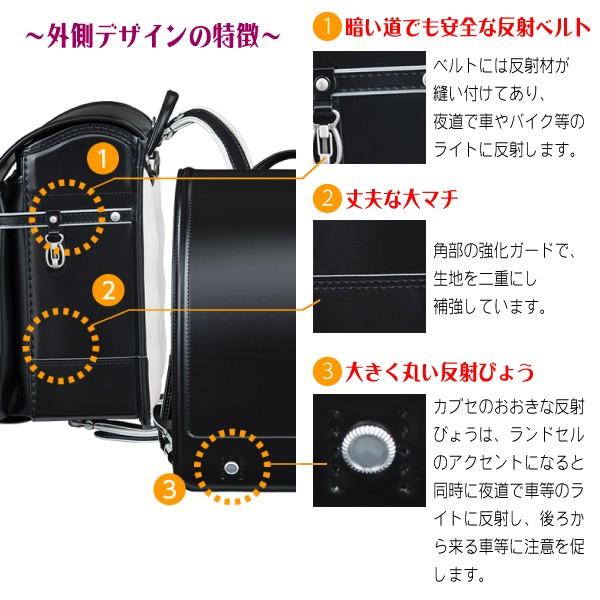 ~外側デザインの特徴~

1

2

3

1 暗い道でも安全な反射ベルト

ベルトには反射材が縫い付けてあり、夜道で車やバイク等のライトに反射します。

2 丈夫な大マチ

角部の強化ガードで、生地を二重にし補強しています。

3 大きく丸い反射びょう

カブセのおおきな反射びょうは、ランドセルのアクセントになると同時に夜道で車等のライトに反射し、後ろから来る車等に注意を促します。