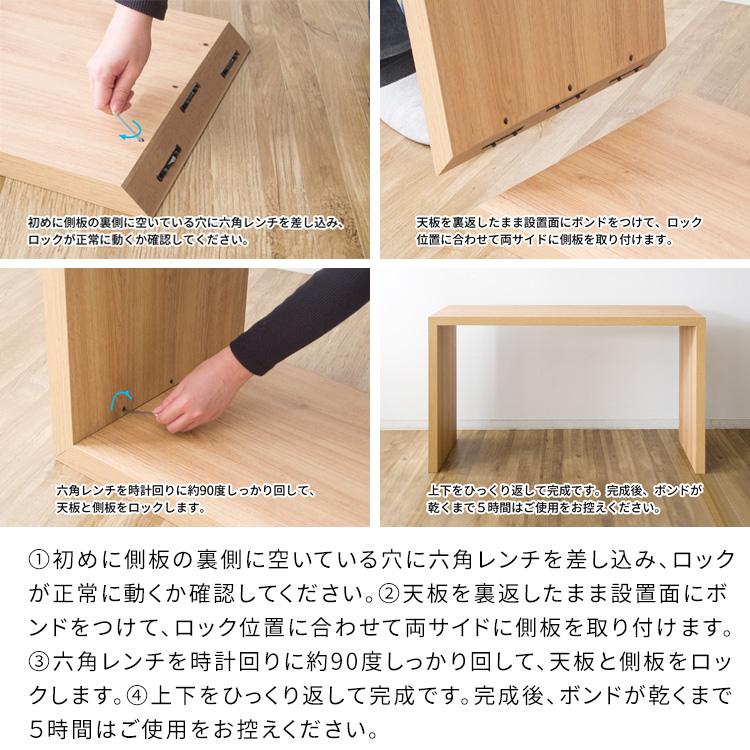 初めに側板の裏側に空いている穴に六角レンチを差し込み、ロックが正常に動くか確認してください。

天板を裏返したまま設置面にボンドをつけて、ロック位置に合わせて両サイドに側板を取り付けます。

六角レンチを時計回りに約90度しっかり回して、天板と側板をロックします。

上下をひっくり返して完成です。完成後、ボンドが乾くまで５時間はご使用をお控えください。

①初めに側板の裏側に空いている穴に六角レンチを差し込み、ロックが正常に動くか確認してください。②天板を裏返したまま設置面にボンドをつけて、ロック位置に合わせて両サイドに側板を取り付けます。③六角レンチを時計回りに約90度しっかり回して、天板と側板をロックします。④上下をひっくり返して完成です。完成後、ボンドが乾くまで5時間はご使用をお控えください。