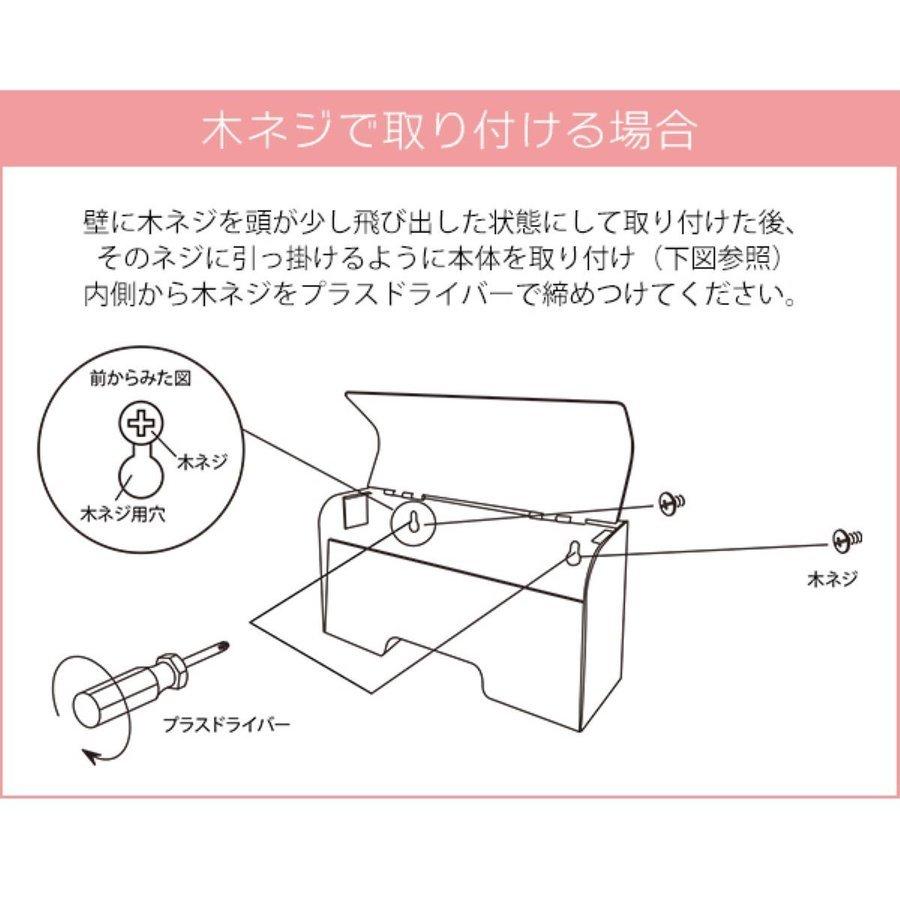 木ネジで取り付ける場合

壁に木ネジを頭が少し飛び出した状態にして取り付けた後、そのネジに引っ掛けるように本体を取り付け（下図参照）内側から木ネジをプラスドライバーで締めつけてください。

前からみた図

木ネジ

木ネジ用穴

木ネジ

プラスドライバー