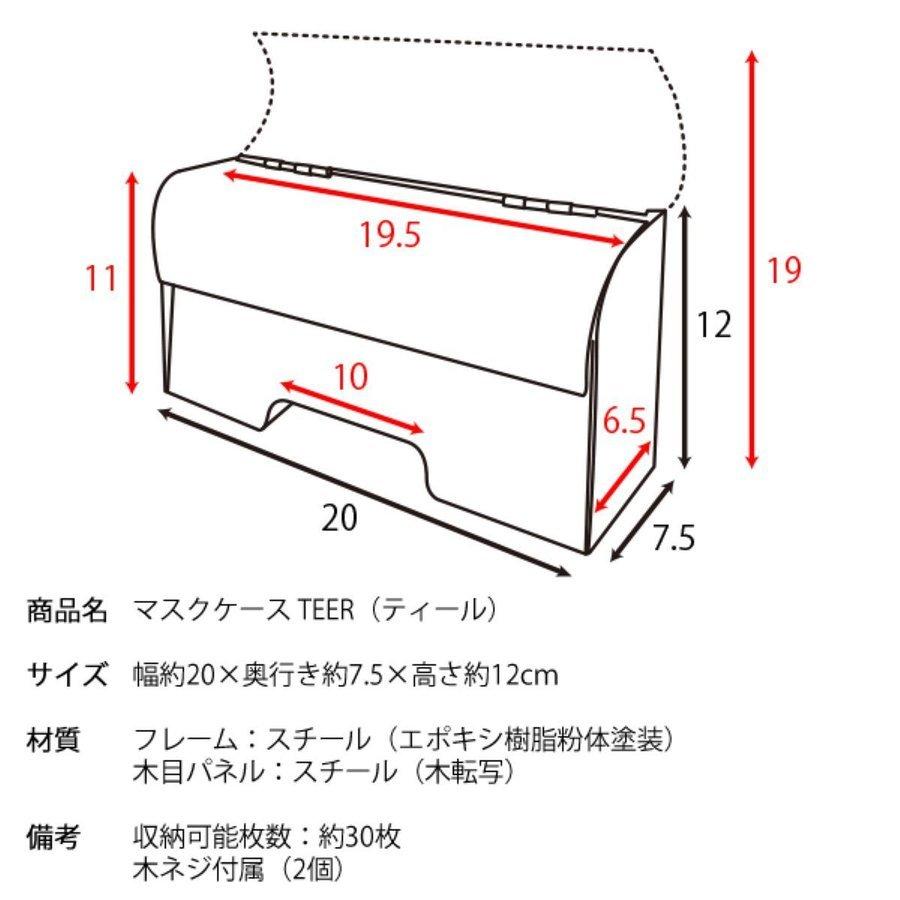 19.5

11

19

12

10

6.5

20

7.5

商品名　マスクケース TEER（ティール）

サイズ　幅約20×奥行き約7.5×高さ約12cm

材質　フレーム：スチール（エポキシ樹脂粉体塗装）
木目パネル：スチール（木転写）

備考　収納可能枚数：約30枚
木ネジ付属（2個）