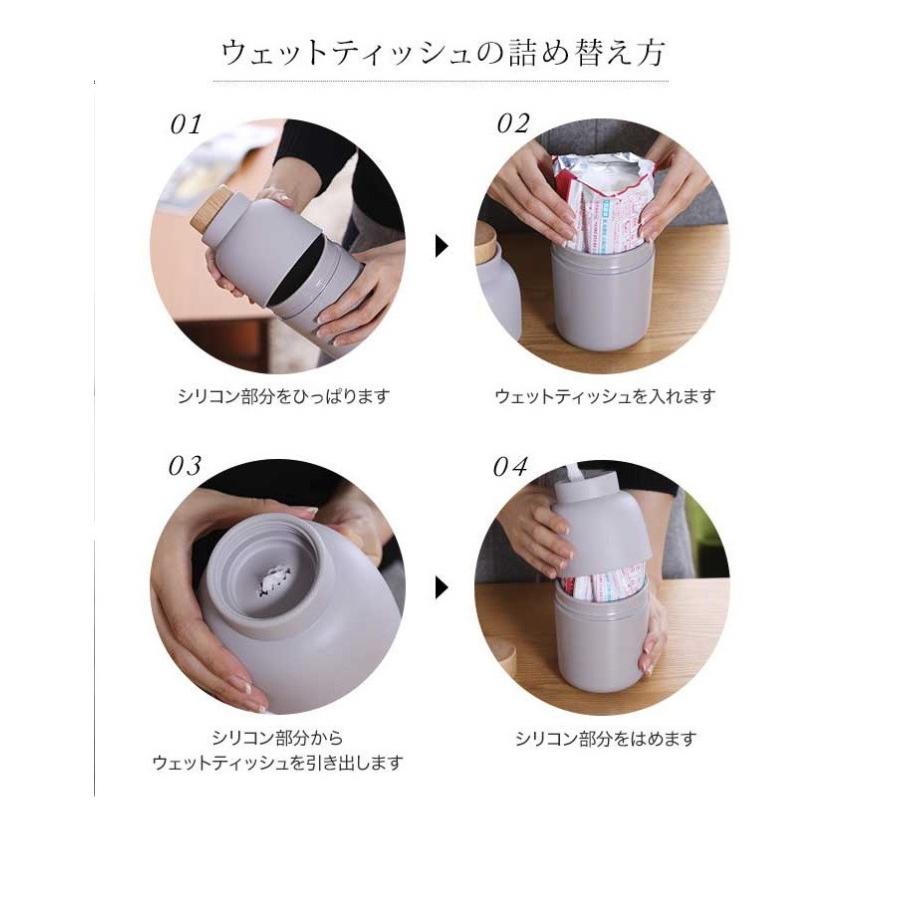 ウェットティッシュの詰め替え方

01

シリコン部分をひっぱります

02

ウェットティッシュを入れます

03

シリコン部分から
ウェットティッシュを引き出します

04

シリコン部分をはめます