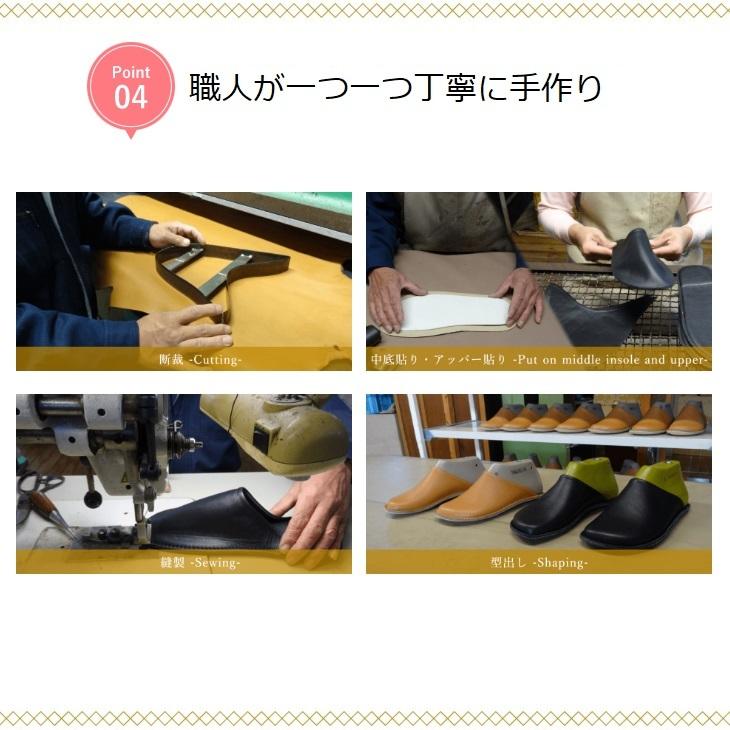 Point 04

職人が一つ一つ丁寧に手作り

断裁 -Cutting-

中底貼り・アッパー貼り -Put on middle insole and upper-

縫製 -Sewing-

型出し -Shaping-