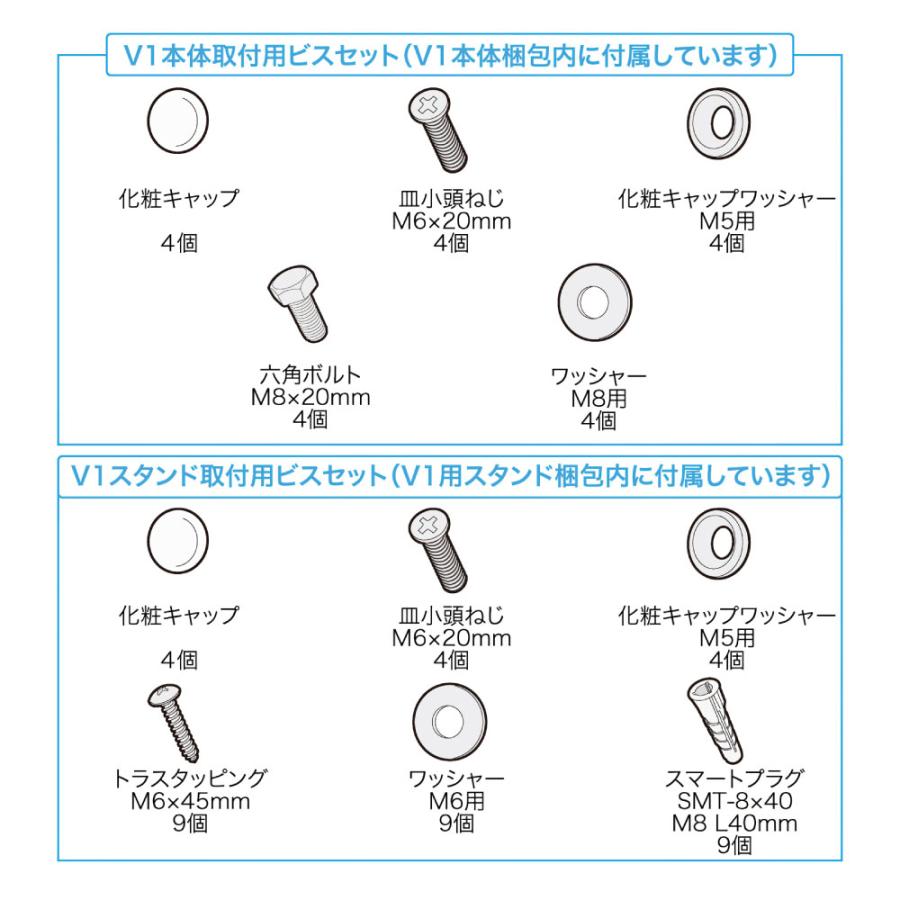 V1本体取付用ビスセット（V1本体梱包内に付属しています）

化粧キャップ
4個

皿小頭ねじ
M6×20mm
4個

化粧キャップワッシャー
M5用
4個

六角ボルト
M8×20mm
4個

ワッシャー
M8用
4個

V1スタンド取付用ビスセット（V1用スタンド梱包内に付属しています）

化粧キャップ
4個

皿小頭ねじ
M6×20mm
4個

化粧キャップワッシャー
M5用
4個

トラスタッピング
M6×45mm
9個

ワッシャー
M6用
9個

スマートプラグ
SMT-8×40
M8 L40mm
9個