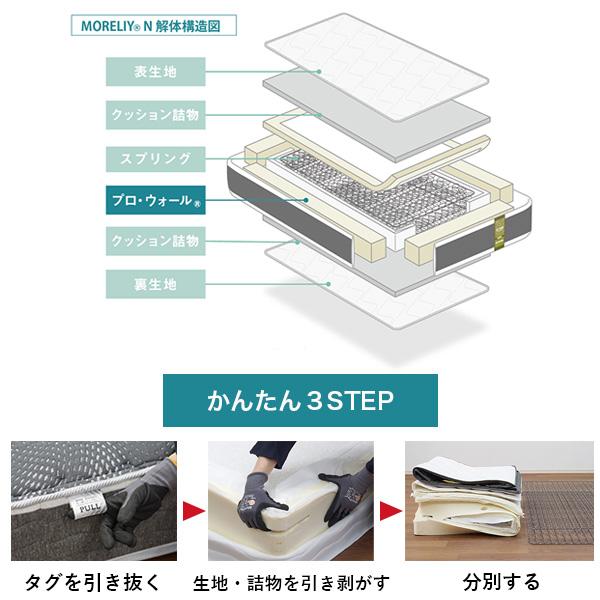 MORELIY® N 解体構造図

表生地

クッション詰物

スプリング

プロ・ウォール®

クッション詰物

裏生地

かんたん３STEP

PULL

タグを引き抜く

生地・詰物を引き剥がす

分別する