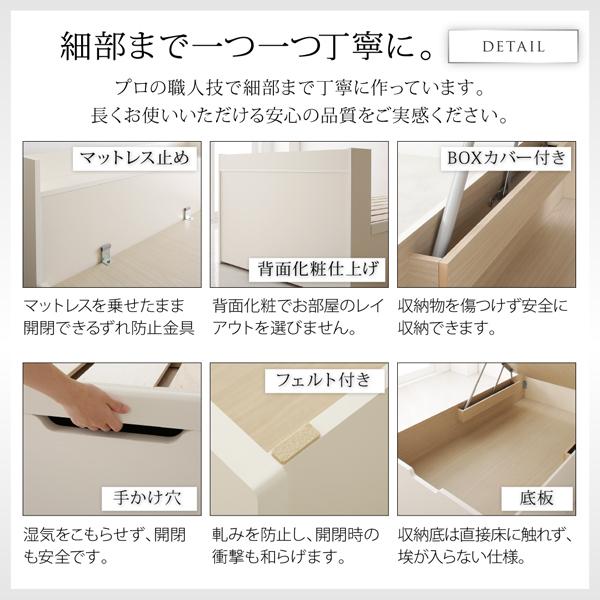 細部まで一つ一つ丁寧に。

DETAIL

プロの職人技で細部まで丁寧に作っています。
長くお使いいただける安心の品質をご実感ください。

マットレス止め

マットレスを乗せたまま開閉できるずれ防止金具

背面化粧仕上げ

背面化粧でお部屋のレイアウトを選びません。

BOXカバー付き

収納物を傷つけず安全に収納できます。

手かけ穴

湿気をこもらせず、開閉も安全です。

フェルト付き

軋みを防止し、開閉時の衝撃も和らげます。

底板

収納底は直接床に触れず、埃が入らない仕様。