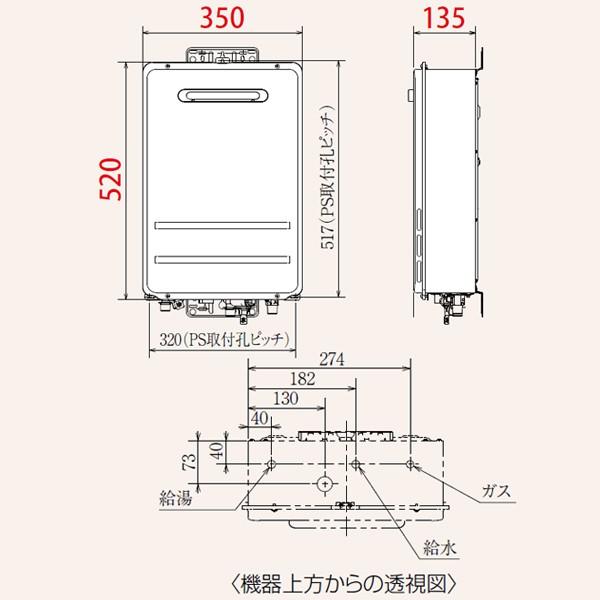 350

135

520

517(PS取付孔ピッチ)

320(PS取付孔ピッチ)

274

182

130

40

73

40

給湯

ガス

給水

〈機器上方からの透視図〉