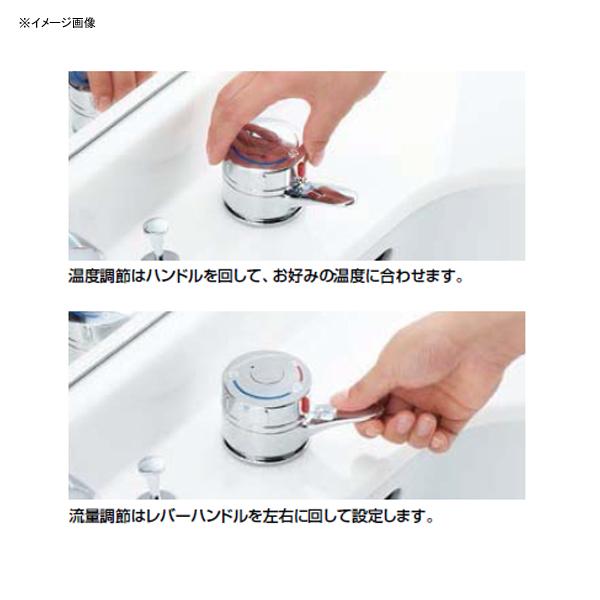 ※イメージ画像

温度調節はハンドルを回して、お好みの温度に合わせます。

流量調節はレバーハンドルを左右に回して設定します。