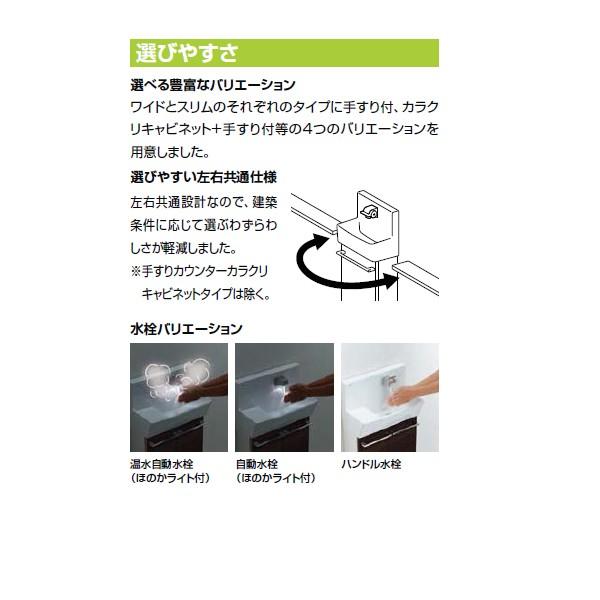 選びやすさ

選べる豊富なバリエーション

ワイドとスリムのそれぞれのタイプに手すり付、カラクリキャビネット+手すり付等の4つのバリエーションを用意しました。

選びやすい左右共通仕様

左右共通設計なので、建築条件に応じて選ぶわずらわしさが軽減しました。
※手すりカウンターカラクリキャビネットタイプは除く。

水栓バリエーション

温水自動水栓
（ほのかライト付）

自動水栓
（ほのかライト付）

ハンドル水栓