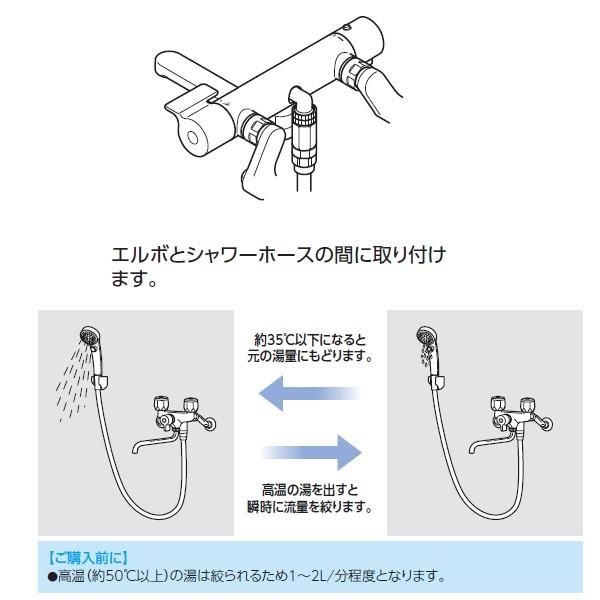 エルボとシャワーホースの間に取り付けます。

約35℃以下になると元の湯量にもどります。

高温の湯を出すと瞬時に流量を絞ります。

【ご購入前に】
●高温（約50℃以上）の湯は絞られるため1～2L/分程度となります。