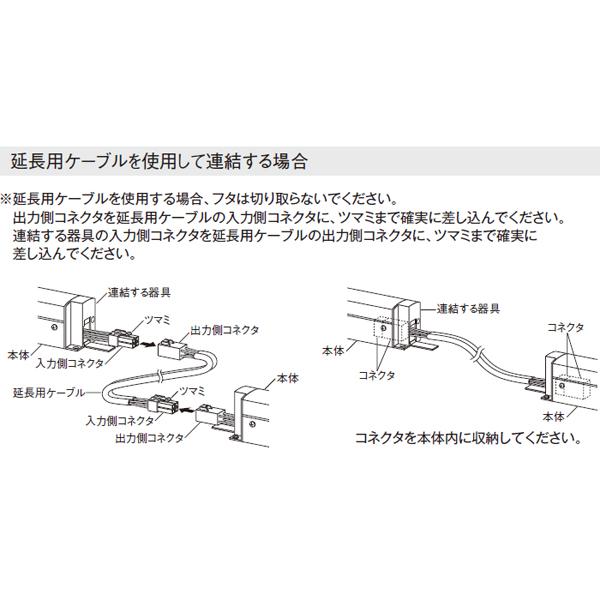 延長用ケーブルを使用して連結する場合

※延長用ケーブルを使用する場合、フタは切り取らないでください。
出力側コネクタを延長用ケーブルの入力側コネクタに、ツマミまで確実に差し込んでください。
連結する器具の入力側コネクタを延長用ケーブルの出力側コネクタに、ツマミまで確実に差し込んでください。

連結する器具
ツマミ
出力側コネクタ
本体
入力側コネクタ
延長用ケーブル
ツマミ
本体
入力側コネクタ
出力側コネクタ

連結する器具
コネクタ
本体
コネクタ
本体
コネクタを本体内に収納してください。