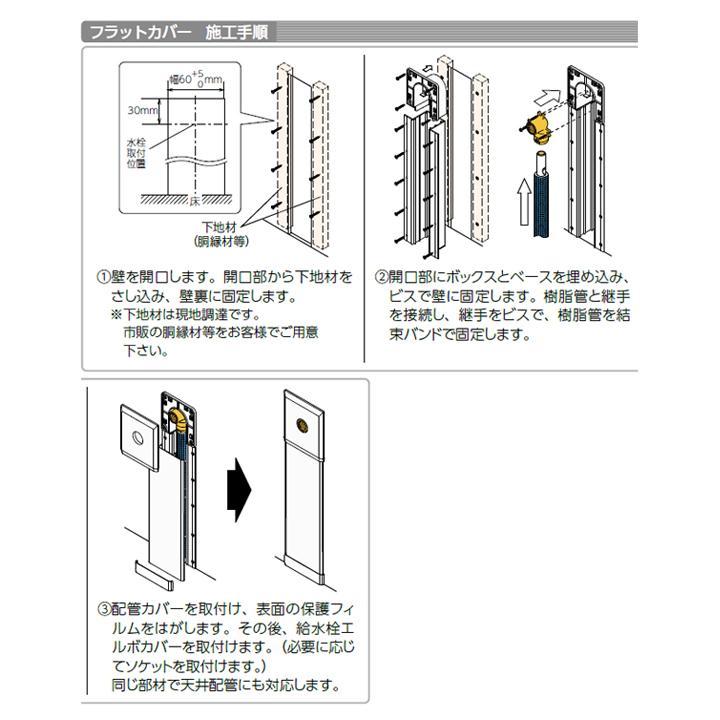 フラットカバー　施工手順

幅$60^{+5}_{0}$mm

30mm

水栓取付位置

床

下地材
(胴縁材等)

①壁を開口します。開口部から下地材をさし込み、壁裏に固定します。
※下地材は現地調達です。
市販の胴縁材等をお客様でご用意下さい。

②開口部にボックスとベースを埋め込み、ビスで壁に固定します。樹脂管と継手を接続し、継手をビスで、樹脂管を結束バンドで固定します。

③配管カバーを取付け、表面の保護フィルムをはがします。その後、給水栓エルボカバーを取付けます。(必要に応じてソケットを取付けます。)
同じ部材で天井配管にも対応します。