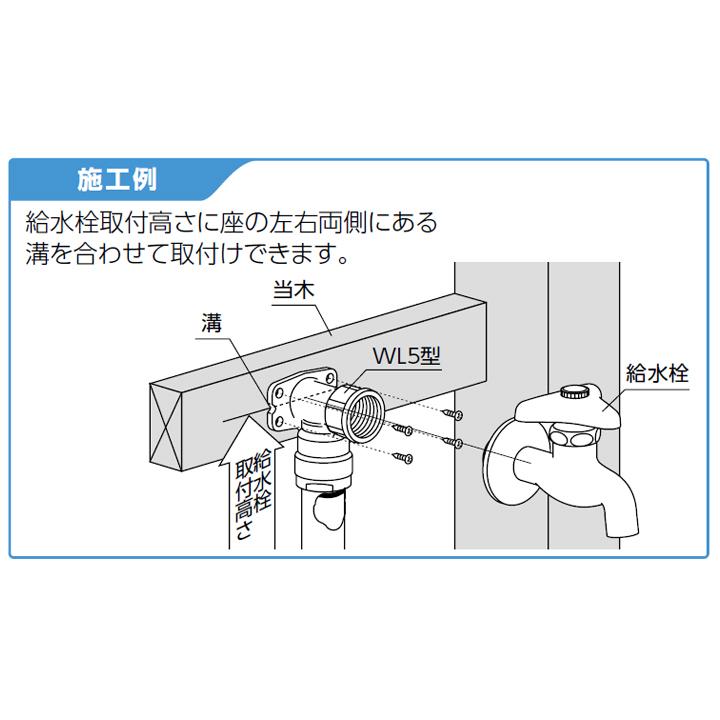 施工例

給水栓取付高さに座の左右両側にある溝を合わせて取付けできます。

当木

溝

WL5型

給水栓

給水栓取付高さ