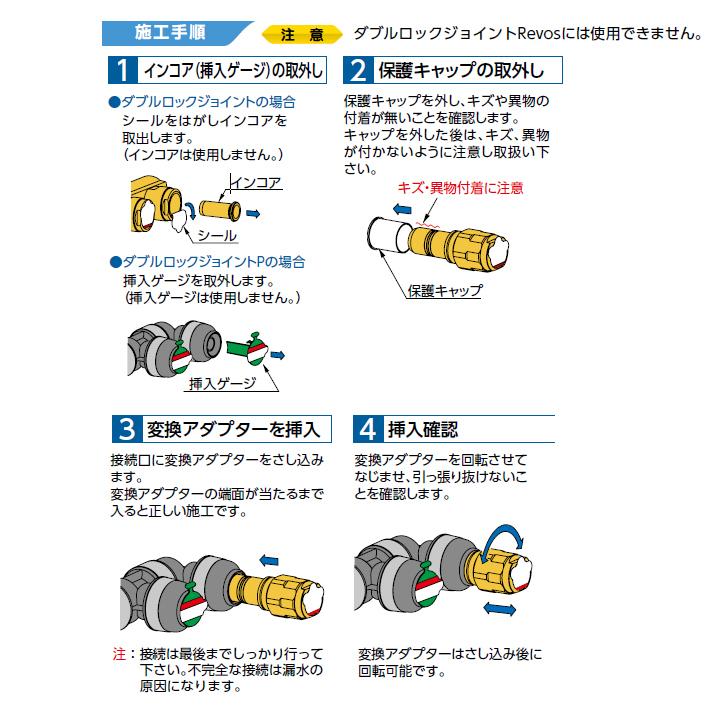 施工手順

注 意 ダブルロックジョイントRevosには使用できません。

1 インコア(挿入ゲージ)の取外し

●ダブルロックジョイントの場合
シールをはがしインコアを取出します。
(インコアは使用しません。)

インコア

シール

●ダブルロックジョイントPの場合
挿入ゲージを取外します。
(挿入ゲージは使用しません。)

挿入ゲージ

2 保護キャップの取外し

保護キャップを外し、キズや異物の付着が無いことを確認します。
キャップを外した後は、キズ、異物が付かないように注意し取扱い下さい。

キズ・異物付着に注意

保護キャップ

3 変換アダプターを挿入

接続口に変換アダプターをさし込みます。
変換アダプターの端面が当たるまで入ると正しい施工です。

注：接続は最後までしっかり行って下さい。不完全な接続は漏水の原因になります。

4 挿入確認

変換アダプターを回転させてなじませ、引っ張り抜けないことを確認します。

変換アダプターはさし込み後に回転可能です。