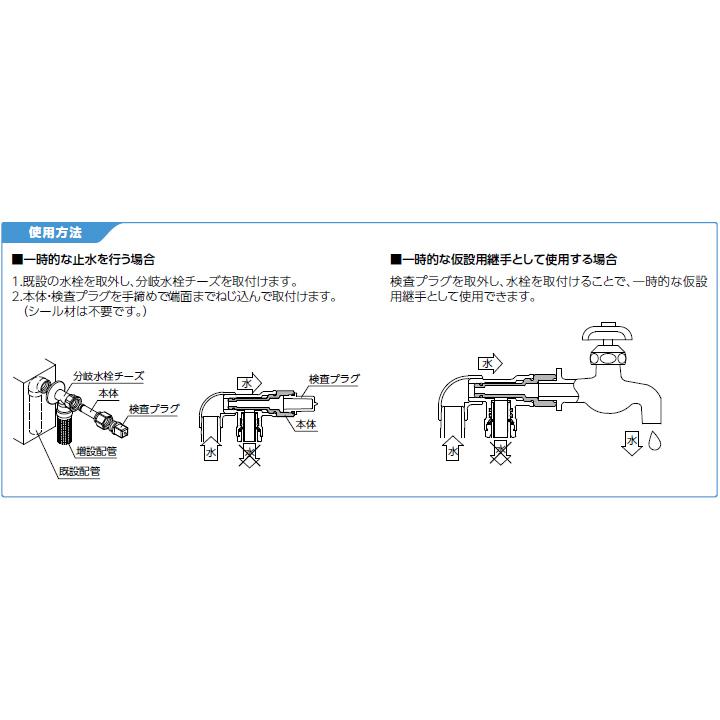 使用方法

■一時的な止水を行う場合

1.既設の水栓を取外し、分岐水栓チーズを取付けます。
2.本体・検査プラグを手締めで端面までねじ込んで取付けます。
（シール材は不要です。）

分岐水栓チーズ
本体
検査プラグ
増設配管
既設配管

水
検査プラグ
本体
水
水

■一時的な仮設用継手として使用する場合

検査プラグを取外し、水栓を取付けることで、一時的な仮設用継手として使用できます。

水
水
水
水