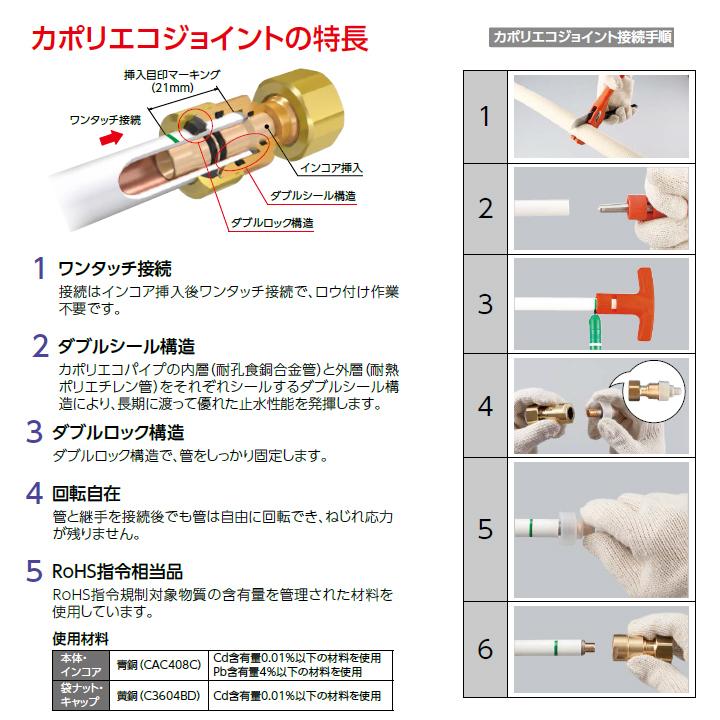 カポリエコジョイントの特長

挿入目印マーキング
(21mm)
ワンタッチ接続
インコア挿入
ダブルシール構造
ダブルロック構造

1 ワンタッチ接続
接続はインコア挿入後ワンタッチ接続で、ロウ付け作業不要です。

2 ダブルシール構造
カポリエコパイプの内層(耐孔食銅合金管)と外層(耐熱ポリエチレン管)をそれぞれシールするダブルシール構造により、長期に渡って優れた止水性能を発揮します。

3 ダブルロック構造
ダブルロック構造で、管をしっかり固定します。

4 回転自在
管と継手を接続後でも管は自由に回転でき、ねじれ応力が残りません。

5 RoHS指令相当品
RoHS指令規制対象物質の含有量を管理された材料を使用しています。

使用材料

| 本体・インコア | 青銅(CAC408C) | Cd含有量0.01%以下の材料を使用 Pb含有量4%以下の材料を使用 |
|---|---|---|
| 袋ナット・キャップ | 黄銅(C3604BD) | Cd含有量0.01%以下の材料を使用 |

カポリエコジョイント接続手順

1
2
3
4
5
6