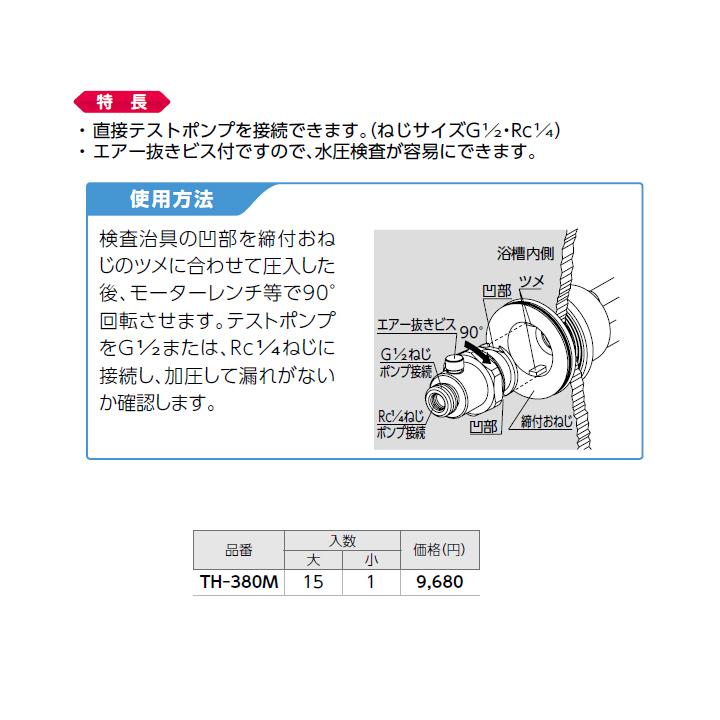 特 長

・直接テストポンプを接続できます。(ねじサイズG½・Rc¼)
・エアー抜きビス付ですので、水圧検査が容易にできます。

使用方法

検査治具の凹部を締付おねじのツメに合わせて圧入した後、モーターレンチ等で90°回転させます。テストポンプをG½または、Rc¼ねじに接続し、加圧して漏れがないか確認します。

浴槽内側
ツメ
凹部
エアー抜きビス
90°
G½ねじ ポンプ接続
Rc¼ねじ ポンプ接続
凹部
締付おねじ

| 品番 | 入数 大 | 入数 小 | 価格(円) |
|---|---|---|---|
| TH-380M | 15 | 1 | 9,680 |