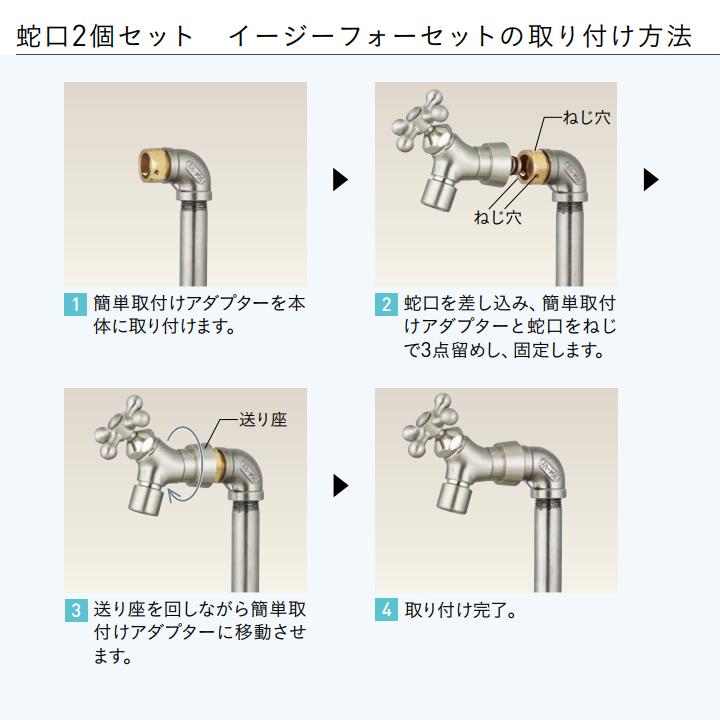 蛇口2個セット　イージーフォーセットの取り付け方法

1 簡単取付けアダプターを本体に取り付けます。

ねじ穴

ねじ穴

2 蛇口を差し込み、簡単取付けアダプターと蛇口をねじで3点留めし、固定します。

送り座

3 送り座を回しながら簡単取付けアダプターに移動させます。

4 取り付け完了。