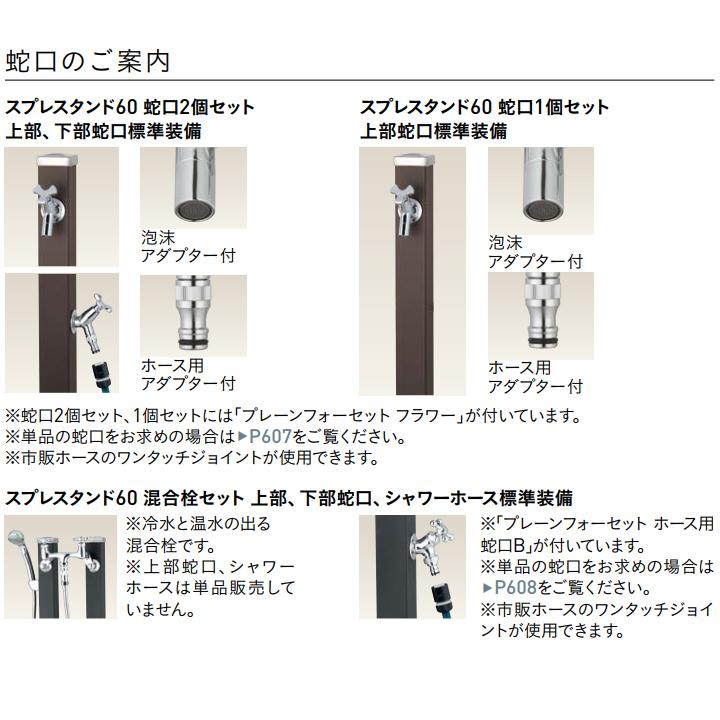 蛇口のご案内

スプレスタンド60 蛇口2個セット
上部、下部蛇口標準装備

泡沫
アダプター付

ホース用
アダプター付

スプレスタンド60 蛇口1個セット
上部蛇口標準装備

泡沫
アダプター付

ホース用
アダプター付

※蛇口2個セット、1個セットには「プレーンフォーセット フラワー」が付いています。
※単品の蛇口をお求めの場合は▶P607をご覧ください。
※市販ホースのワンタッチジョイントが使用できます。

スプレスタンド60 混合栓セット 上部、下部蛇口、シャワーホース標準装備

※冷水と温水の出る混合栓です。
※上部蛇口、シャワーホースは単品販売していません。

※「プレーンフォーセット ホース用蛇口B」が付いています。
※単品の蛇口をお求めの場合は▶P608をご覧ください。
※市販ホースのワンタッチジョイントが使用できます。