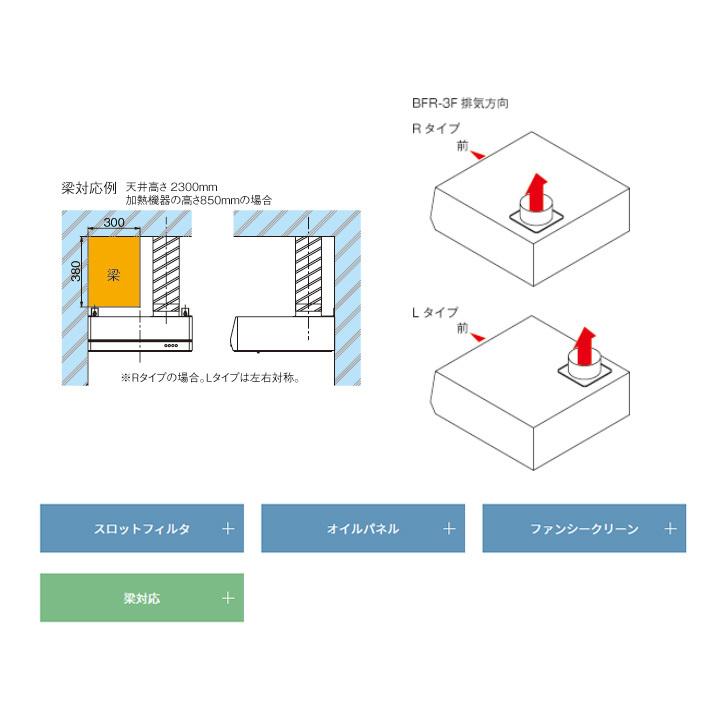 梁対応例 天井高さ 2300mm
加熱機器の高さ850mmの場合

300

380

梁

※Rタイプの場合。Lタイプは左右対称。

BFR-3F 排気方向

R タイプ

前

L タイプ

前

スロットフィルタ +

オイルパネル +

ファンシークリーン +

梁対応 +