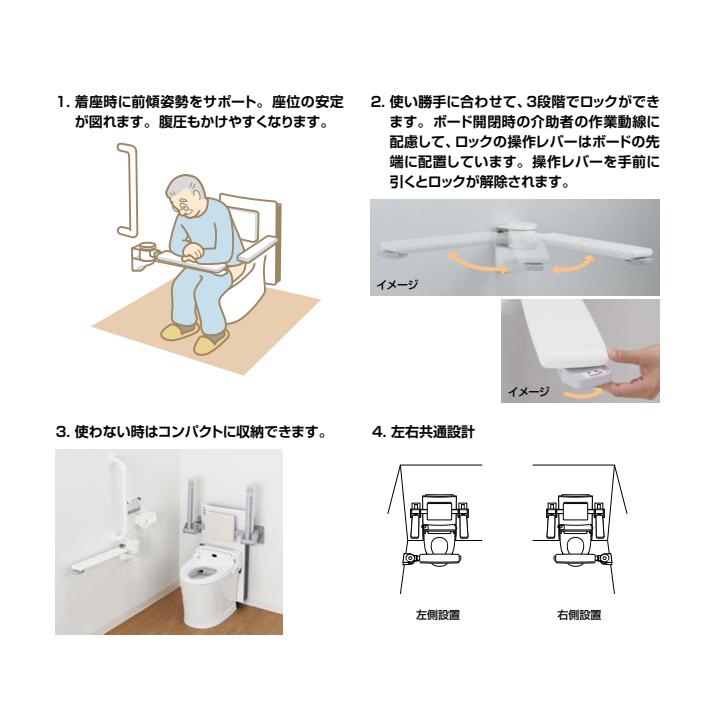 1. 着座時に前傾姿勢をサポート。座位の安定が図れます。腹圧もかけやすくなります。

2. 使い勝手に合わせて、3段階でロックができます。ボード開閉時の介助者の作業動線に配慮して、ロックの操作レバーはボードの先端に配置しています。操作レバーを手前に引くとロックが解除されます。

イメージ

イメージ

3. 使わない時はコンパクトに収納できます。

4. 左右共通設計

左側設置

右側設置