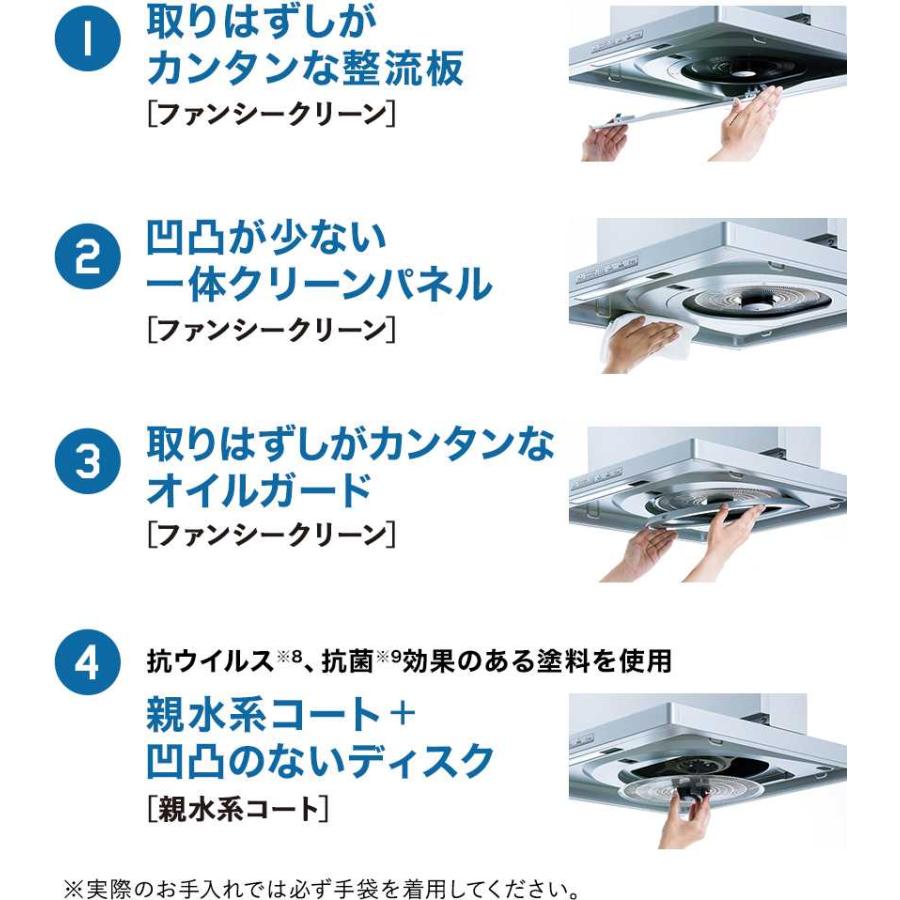 1 取りはずしがカンタンな整流板
［ファンシークリーン］

2 凹凸が少ない一体クリーンパネル
［ファンシークリーン］

3 取りはずしがカンタンなオイルガード
［ファンシークリーン］

4 抗ウイルス※8、抗菌※9効果のある塗料を使用
親水系コート＋凹凸のないディスク
［親水系コート］

※実際のお手入れでは必ず手袋を着用してください。