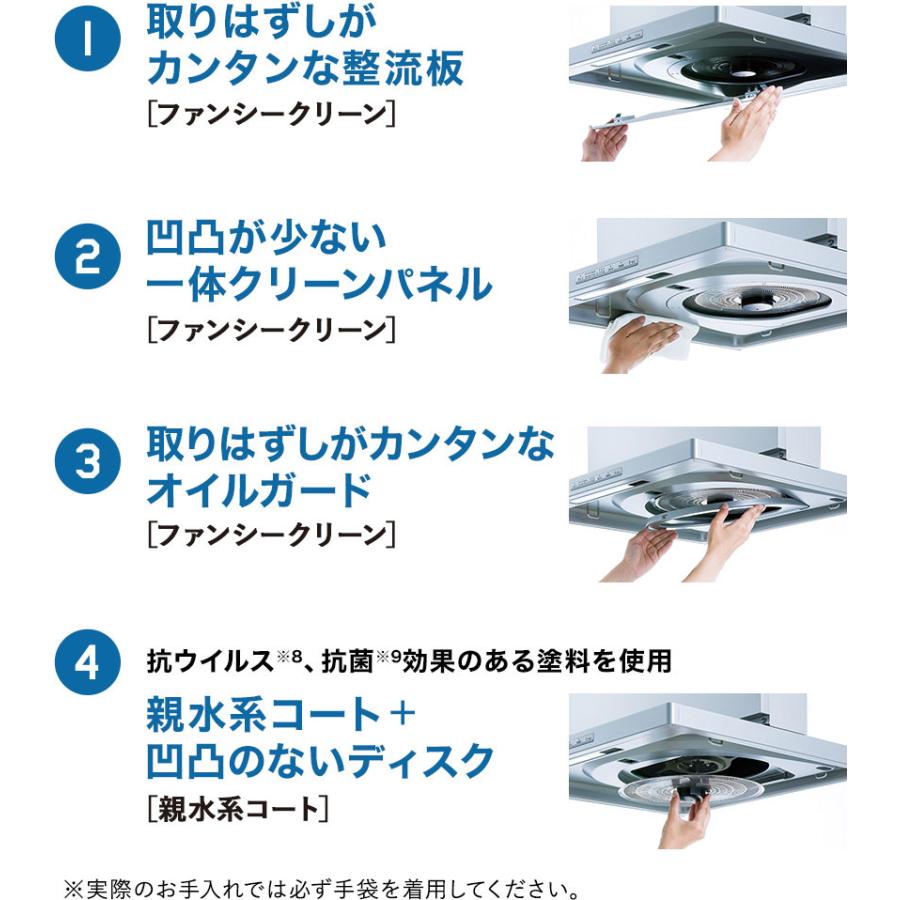 1 取りはずしがカンタンな整流板
[ファンシークリーン]

2 凹凸が少ない一体クリーンパネル
[ファンシークリーン]

3 取りはずしがカンタンなオイルガード
[ファンシークリーン]

4 抗ウイルス※8、抗菌※9効果のある塗料を使用
親水系コート＋凹凸のないディスク
[親水系コート]

※実際のお手入れでは必ず手袋を着用してください。