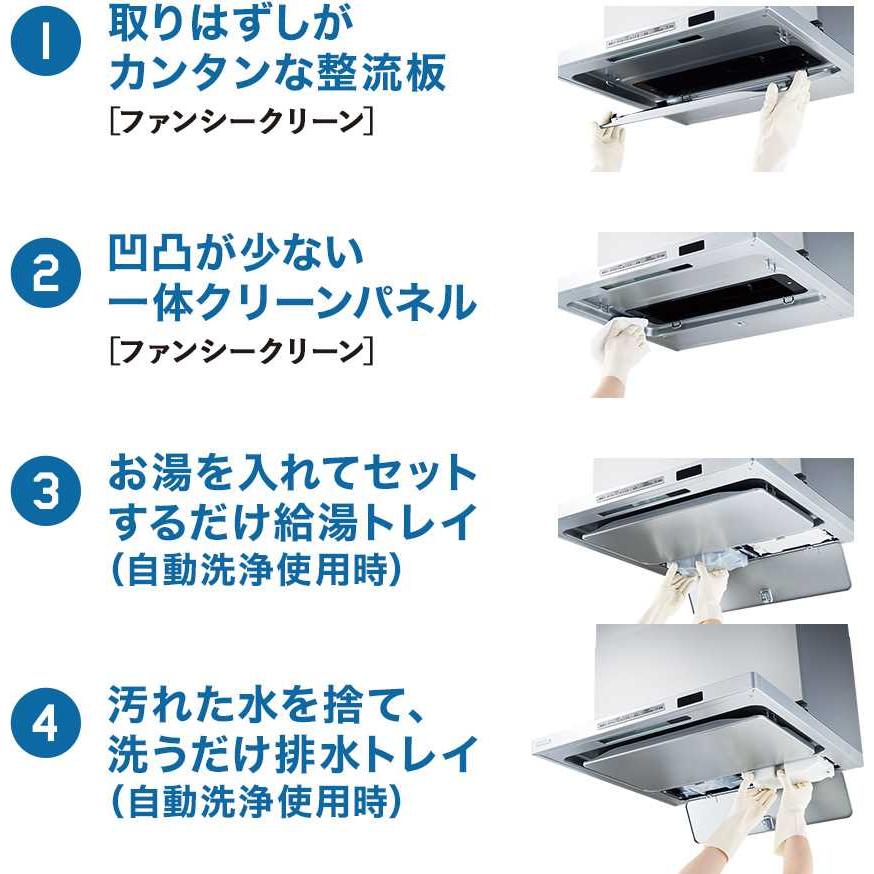 1 取りはずしがカンタンな整流板
［ファンシークリーン］

2 凹凸が少ない一体クリーンパネル
［ファンシークリーン］

3 お湯を入れてセットするだけ給湯トレイ
（自動洗浄使用時）

4 汚れた水を捨て、洗うだけ排水トレイ
（自動洗浄使用時）