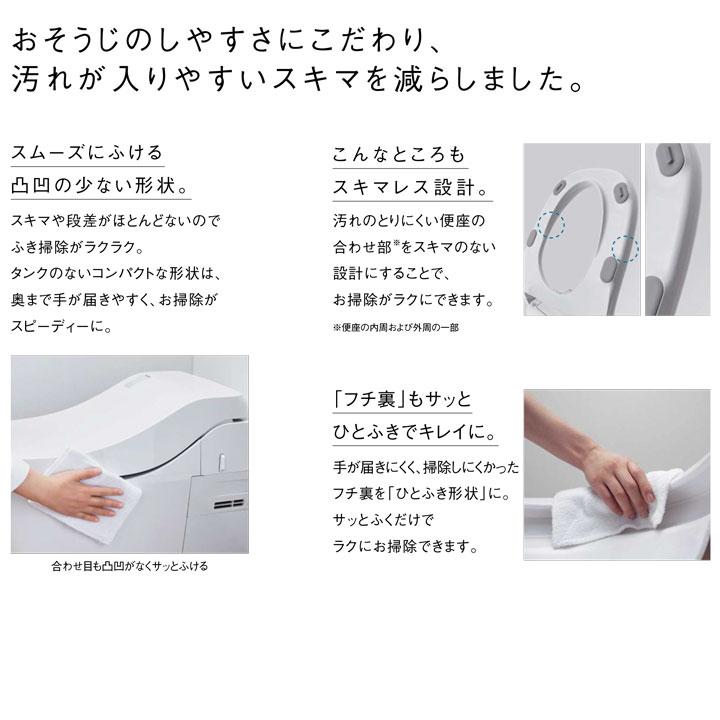 おそうじのしやすさにこだわり、
汚れが入りやすいスキマを減らしました。

スムーズにふける
凸凹の少ない形状。

スキマや段差がほとんどないので
ふき掃除がラクラク。
タンクのないコンパクトな形状は、
奥まで手が届きやすく、お掃除が
スピーディーに。

合わせ目も凸凹がなくサッとふける

こんなところも
スキマレス設計。

汚れのとりにくい便座の
合わせ部※をスキマのない
設計にすることで、
お掃除がラクにできます。

※便座の内周および外周の一部

「フチ裏」もサッと
ひとふきでキレイに。

手が届きにくく、掃除しにくかった
フチ裏を「ひとふき形状」に。
サッとふくだけで
ラクにお掃除できます。