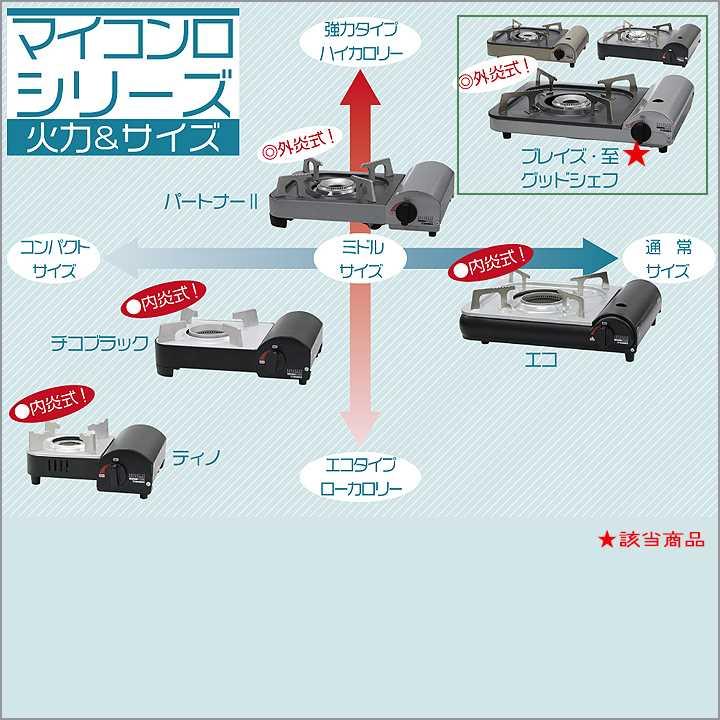 マイコンロ
シリーズ
火力&サイズ

強力タイプ
ハイカロリー

◎外炎式!
ブレイズ・至★
グッドシェフ

◎外炎式!
パートナーII

コンパクト
サイズ

ミドル
サイズ

通常
サイズ

●内炎式!
エコ

●内炎式!
チコブラック

●内炎式!
ティノ

エコタイプ
ローカロリー

★該当商品