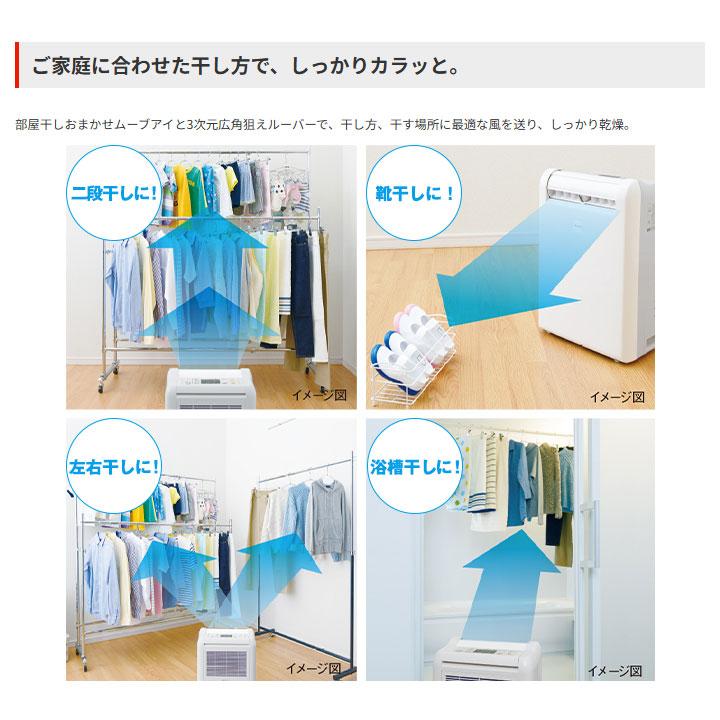 ご家庭に合わせた干し方で、しっかりカラッと。

部屋干しおまかせムーブアイと3次元広角狙えルーバーで、干し方、干す場所に最適な風を送り、しっかり乾燥。

二段干しに！

イメージ図

靴干しに！

イメージ図

左右干しに！

イメージ図

浴槽干しに！

イメージ図