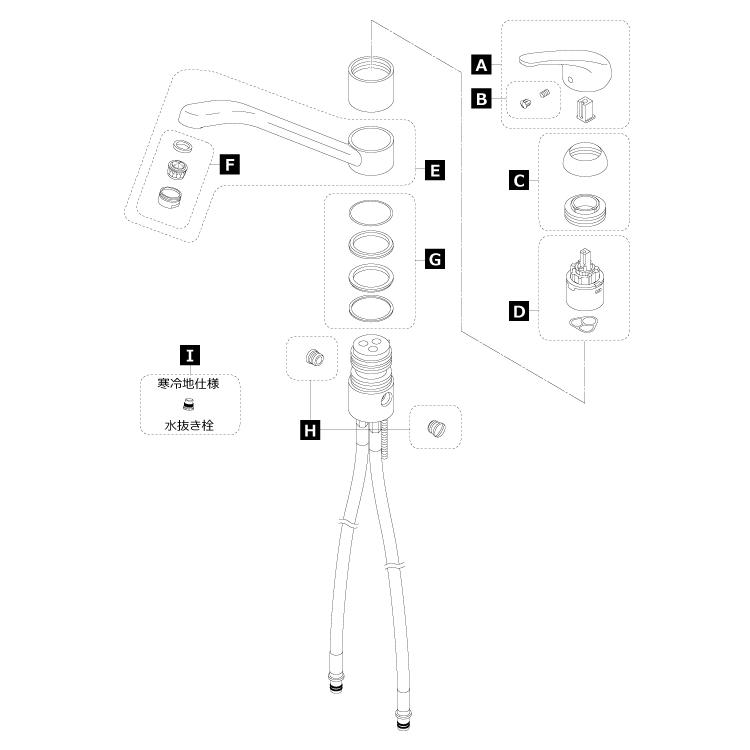 A

B

F

E

C

G

D

I

寒冷地仕様

水抜き栓

H