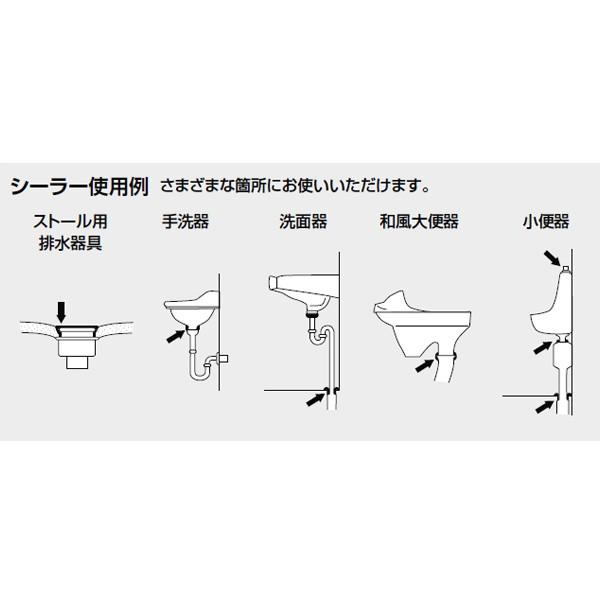 シーラー使用例 さまざまな箇所にお使いいただけます。

ストール用排水器具

手洗器

洗面器

和風大便器

小便器