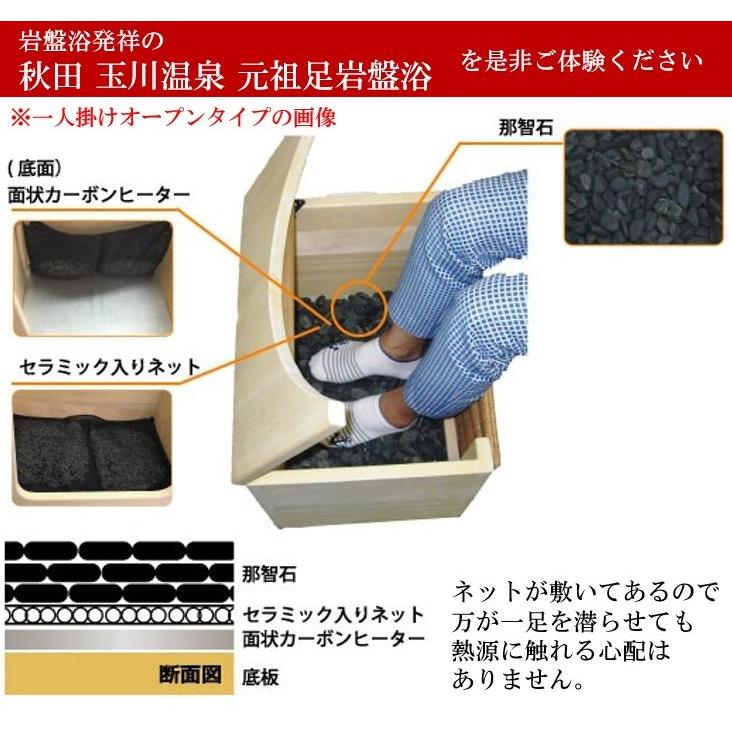 岩盤浴発祥の
秋田 玉川温泉 元祖足岩盤浴 を是非ご体験ください

※一人掛けオープンタイプの画像

那智石

(底面)
面状カーボンヒーター

セラミック入りネット

那智石
セラミック入りネット
面状カーボンヒーター
断面図 底板

ネットが敷いてあるので
万が一足を潜らせても
熱源に触れる心配は
ありません。