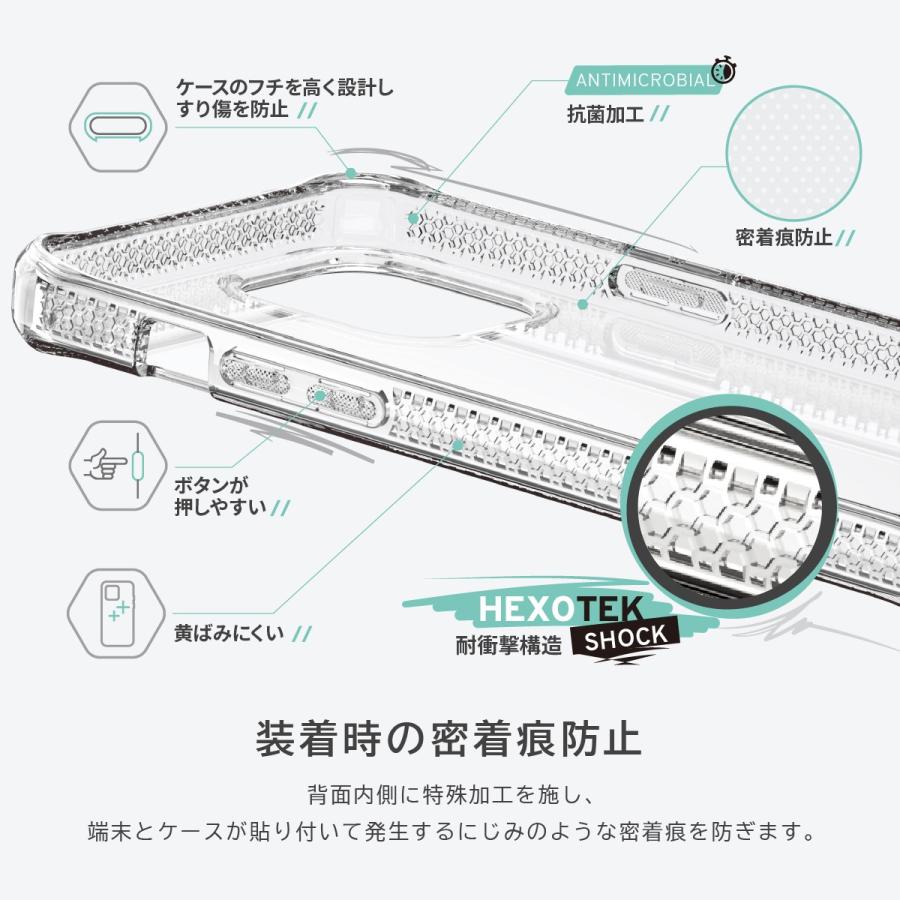 ケースのフチを高く設計しすり傷を防止 //

ANTIMICROBIAL

抗菌加工 //

密着痕防止 //

ボタンが押しやすい //

黄ばみにくい //

HEXOTEK

耐衝撃構造 SHOCK

装着時の密着痕防止

背面内側に特殊加工を施し、
端末とケースが貼り付いて発生するにじみのような密着痕を防ぎます。