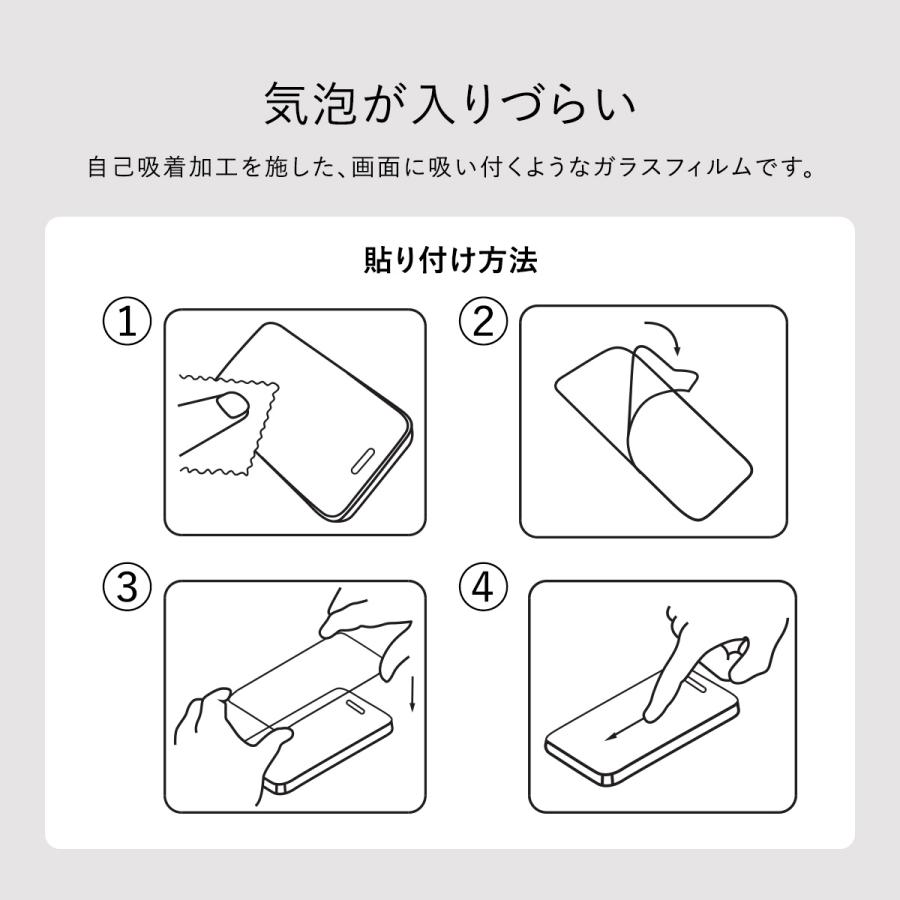 気泡が入りづらい

自己吸着加工を施した、画面に吸い付くようなガラスフィルムです。

貼り付け方法

①

②

③

④