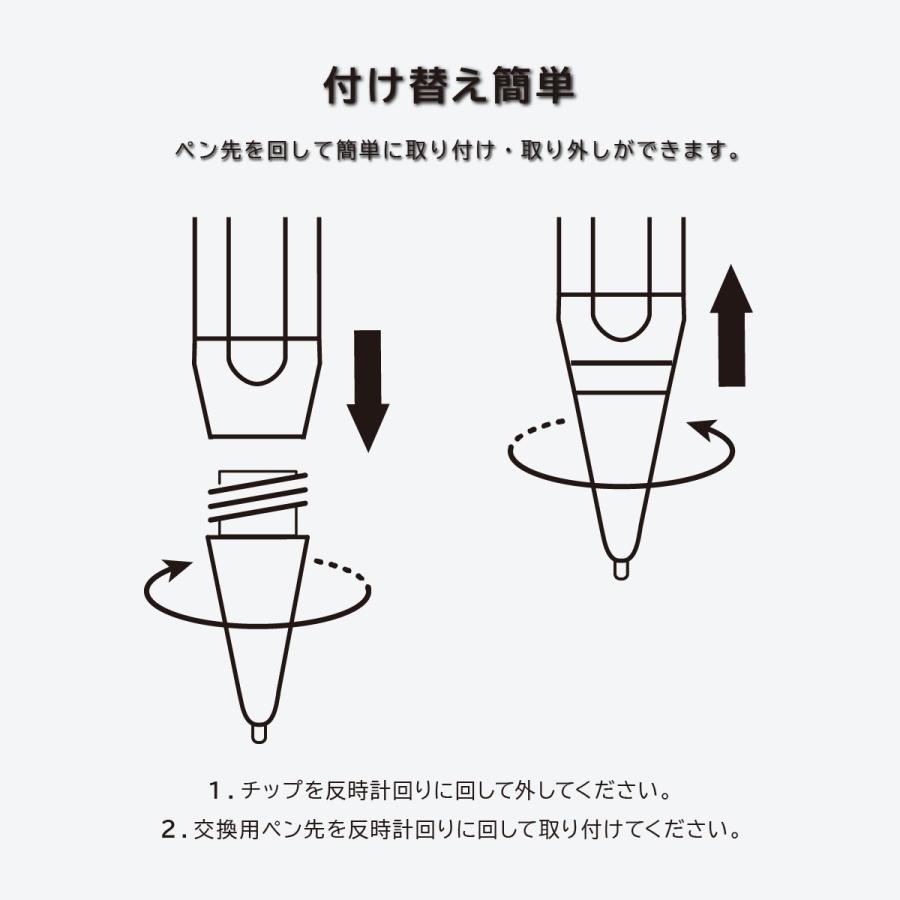 付け替え簡単

ペン先を回して簡単に取り付け・取り外しができます。

1. チップを反時計回りに回して外してください。
2. 交換用ペン先を反時計回りに回して取り付けてください。