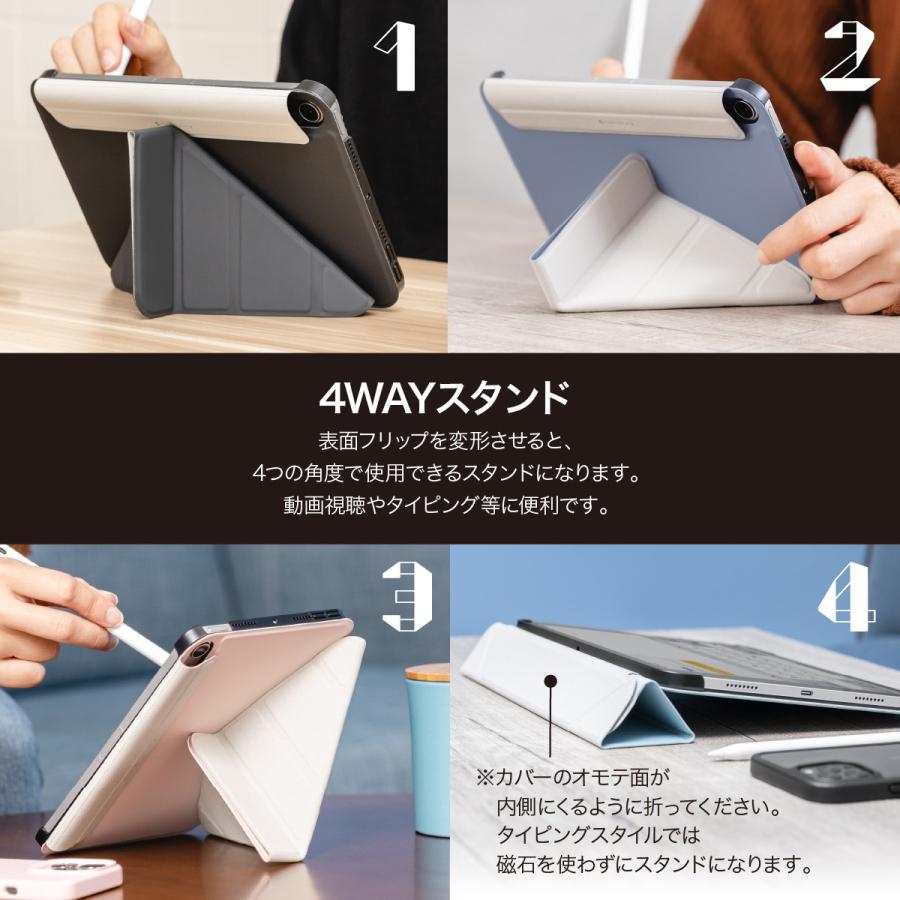 1

2

4WAYスタンド

表面フリップを変形させると、
4つの角度で使用できるスタンドになります。
動画視聴やタイピング等に便利です。

3

4

※カバーのオモテ面が
内側にくるように折ってください。
タイピングスタイルでは
磁石を使わずにスタンドになります。