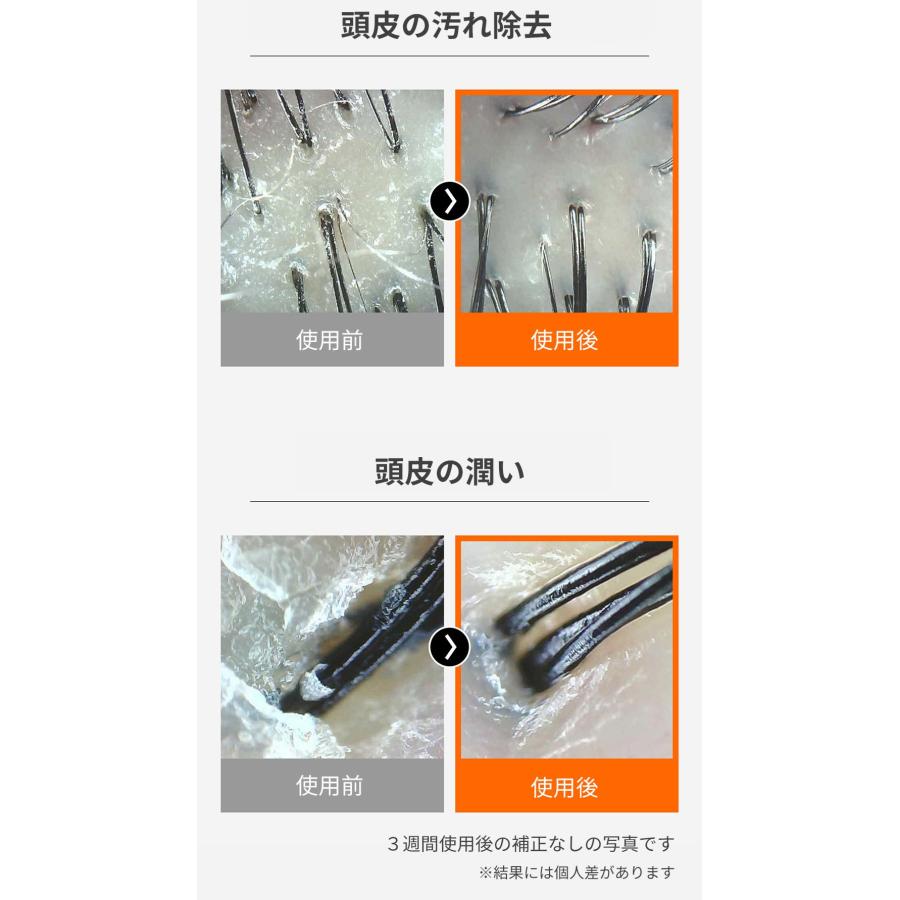 頭皮の汚れ除去

使用前

使用後

頭皮の潤い

使用前

使用後

３週間使用後の補正なしの写真です

※結果には個人差があります