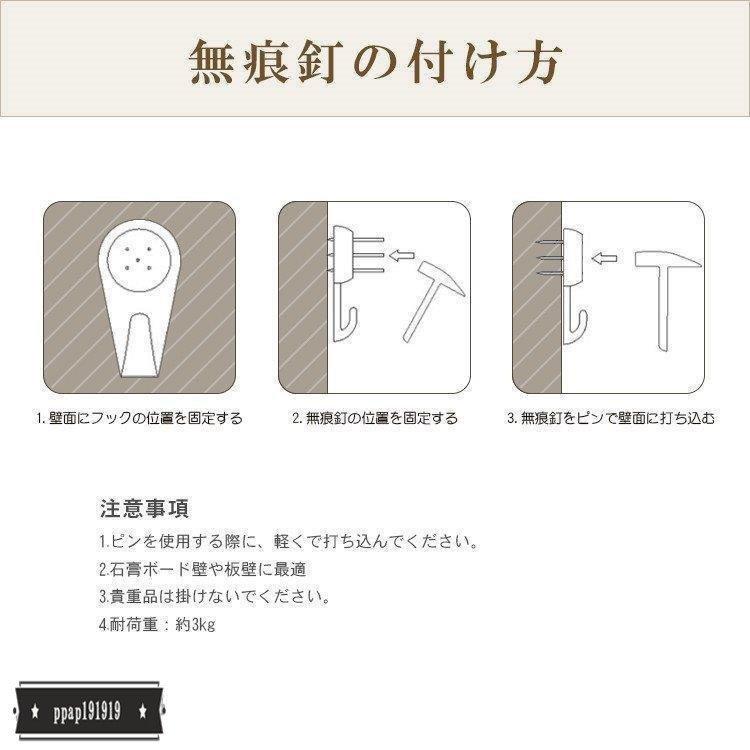 無痕釘の付け方

1. 壁面にフックの位置を固定する

2. 無痕釘の位置を固定する

3. 無痕釘をピンで壁面に打ち込む

注意事項

1.ピンを使用する際に、軽くで打ち込んでください。

2.石膏ボード壁や板壁に最適

3.貴重品は掛けないでください。

4.耐荷重：約3kg

★ ppap191919 ★