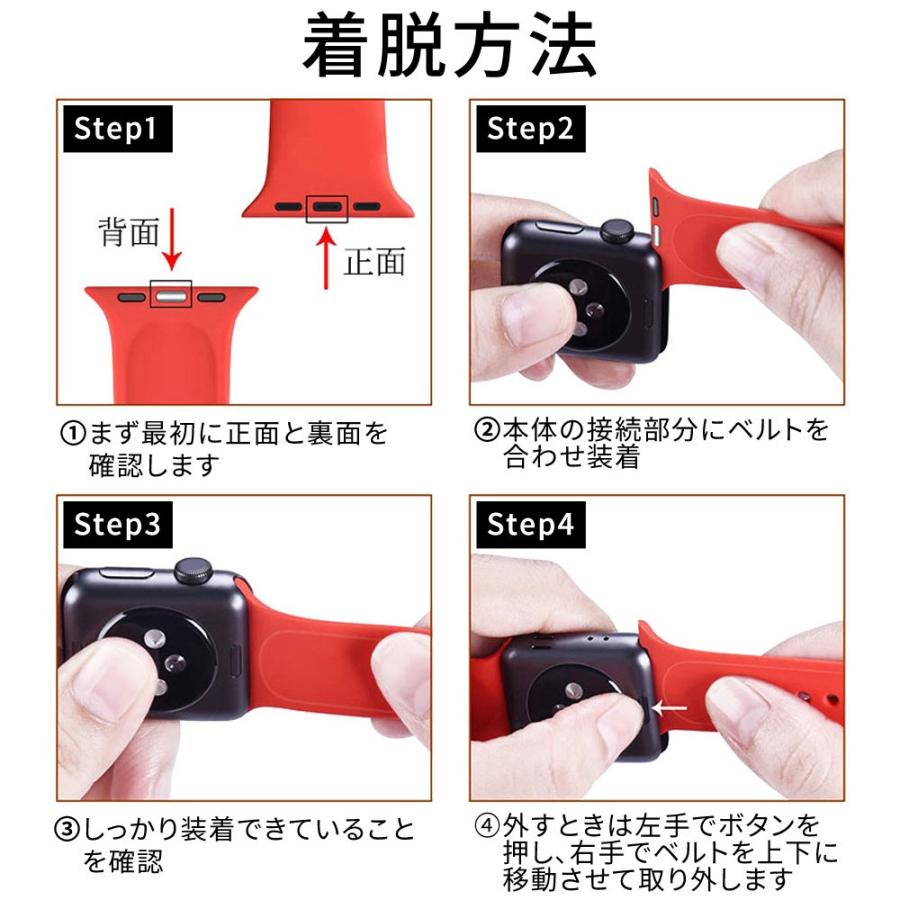 着脱方法

Step1

背面

正面

①まず最初に正面と裏面を確認します

Step2

②本体の接続部分にベルトを合わせ装着

Step3

③しっかり装着できていることを確認

Step4

④外すときは左手でボタンを押し、右手でベルトを上下に移動させて取り外します